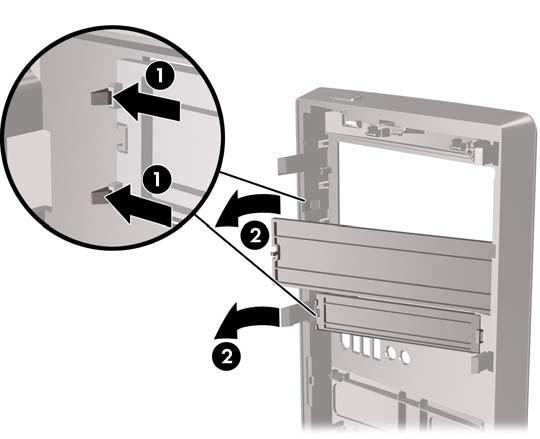 1
1
2
2