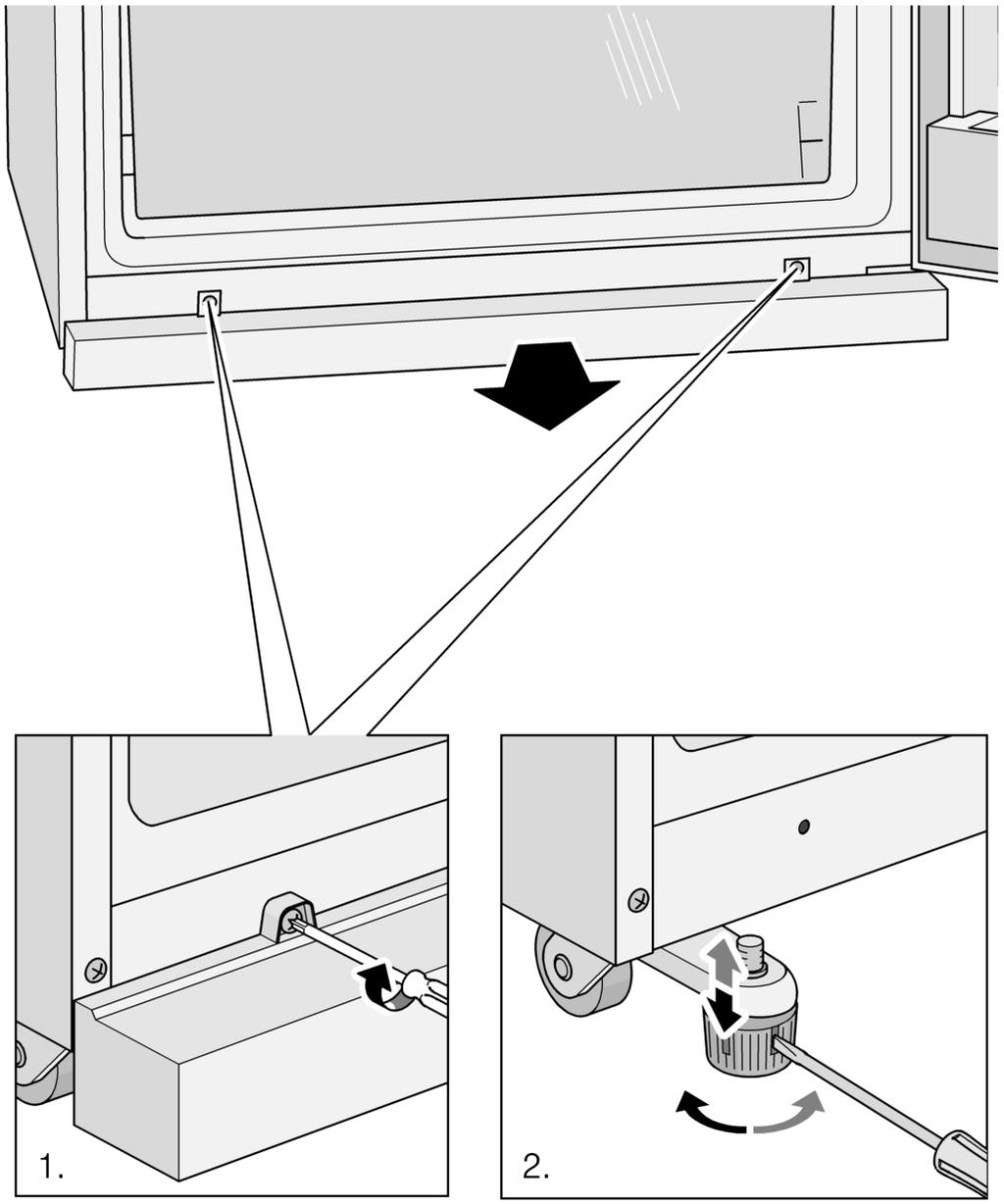 1.

2.