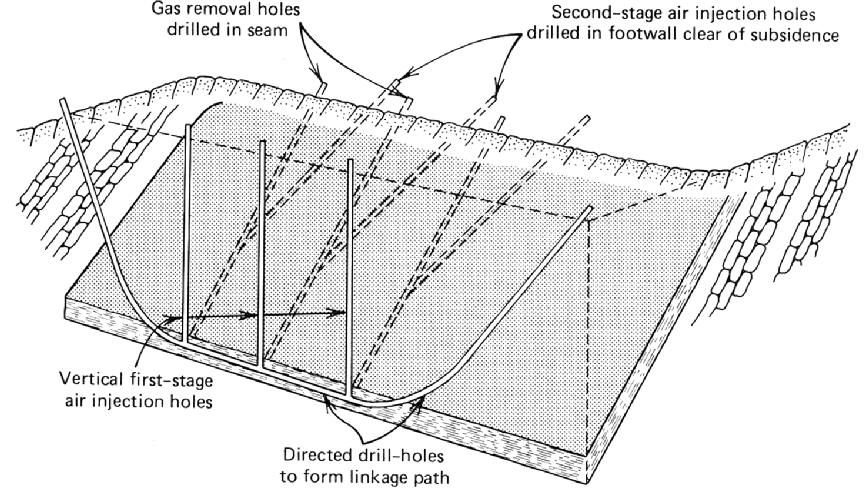 Gas removal holes drilled in seam

Second-stage air injection holes drilled in footwall clear of subsidence

Vertical first-stage air injection holes

Directed drill-holes to form linkage path