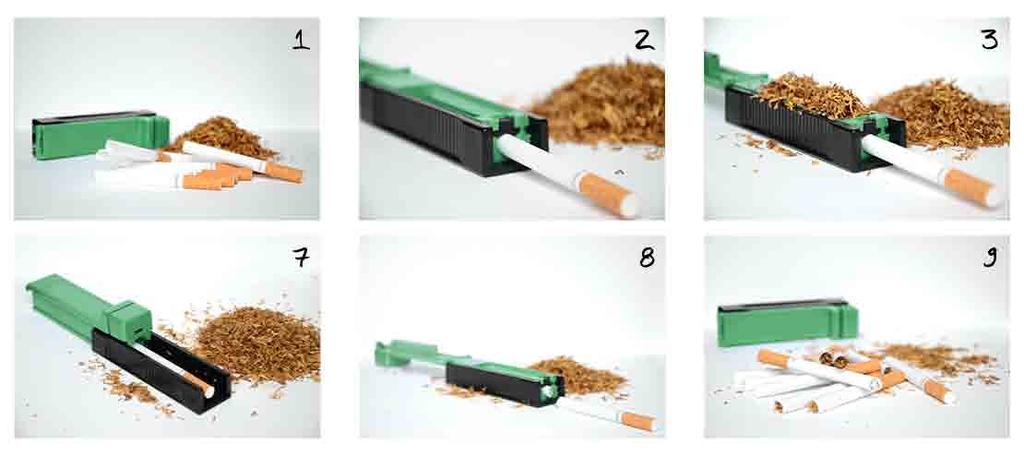 1

2

3

7

8

9