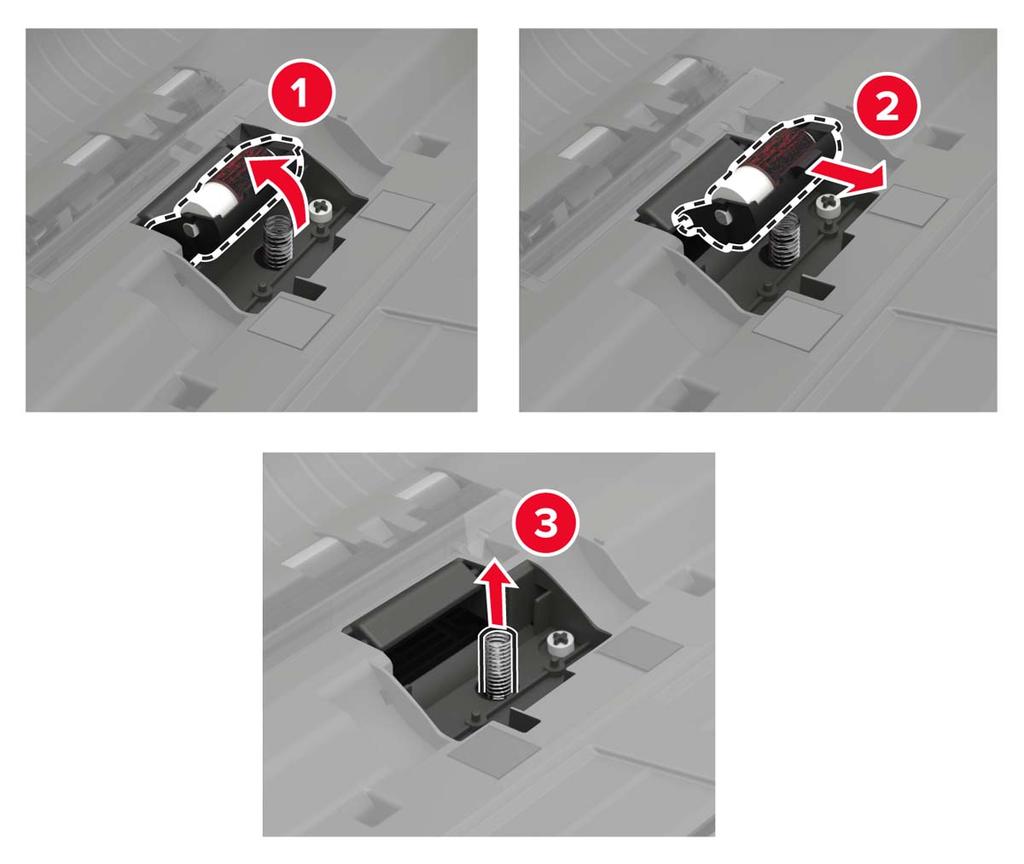 1

2

3