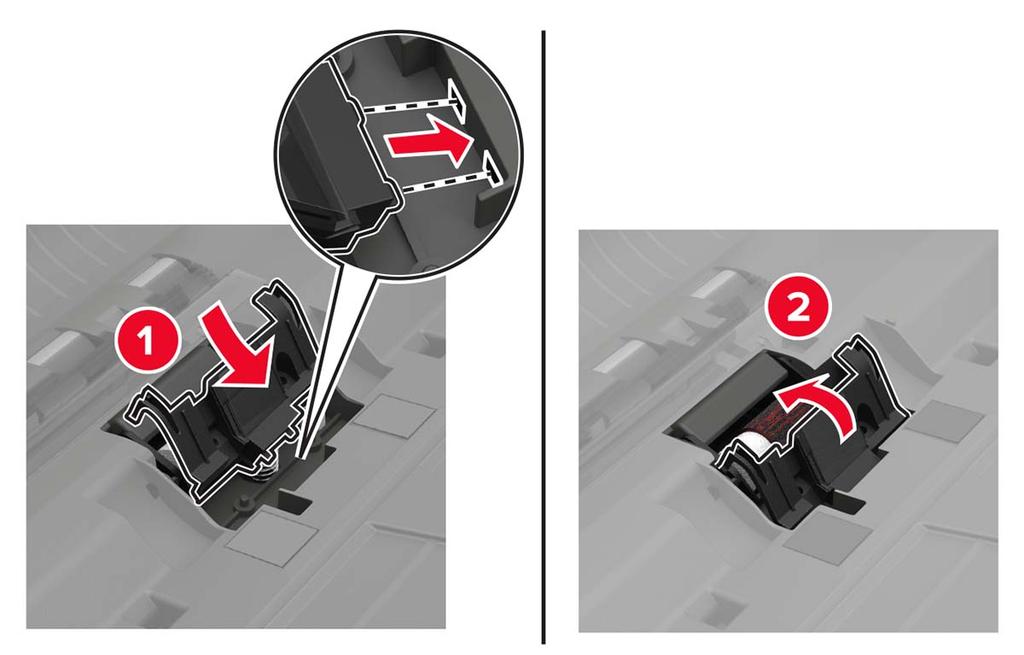 1

2