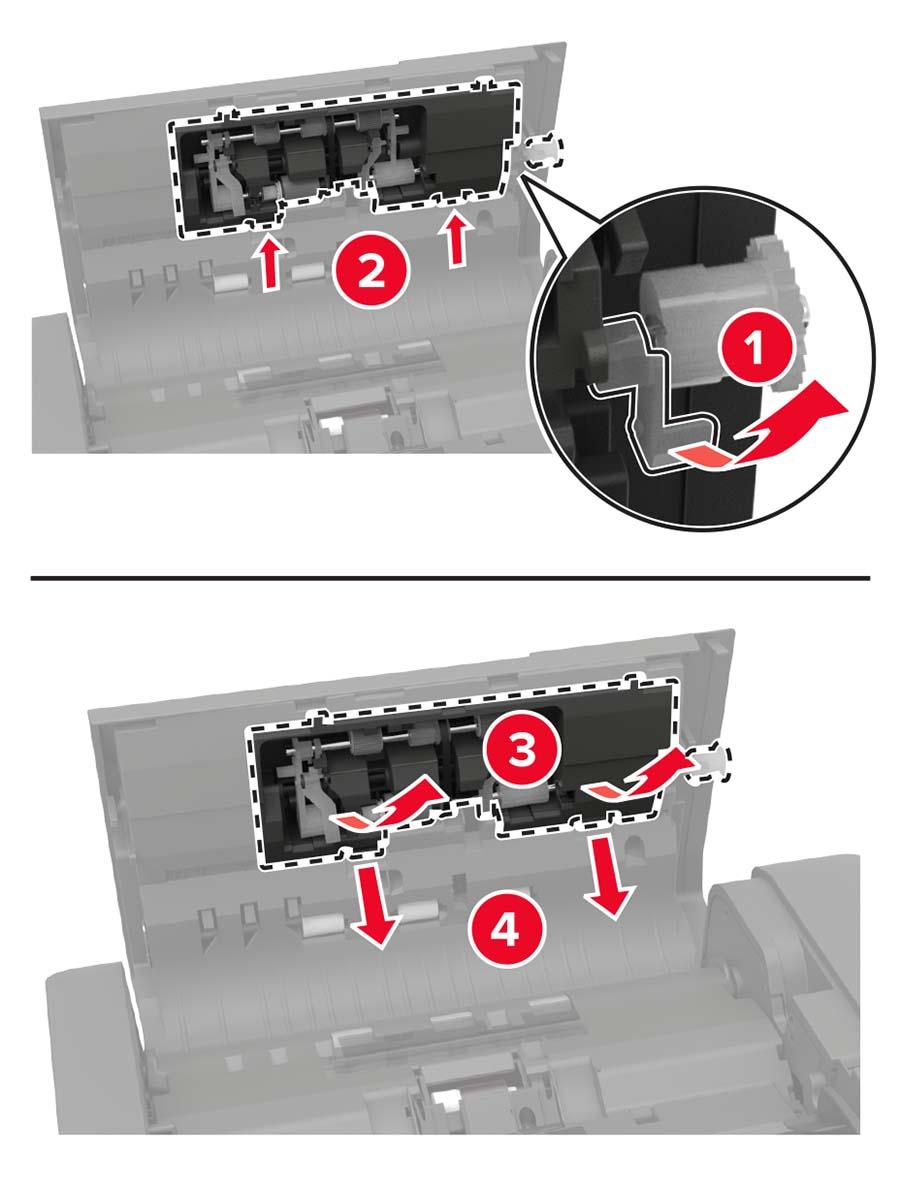 2
1
3
4