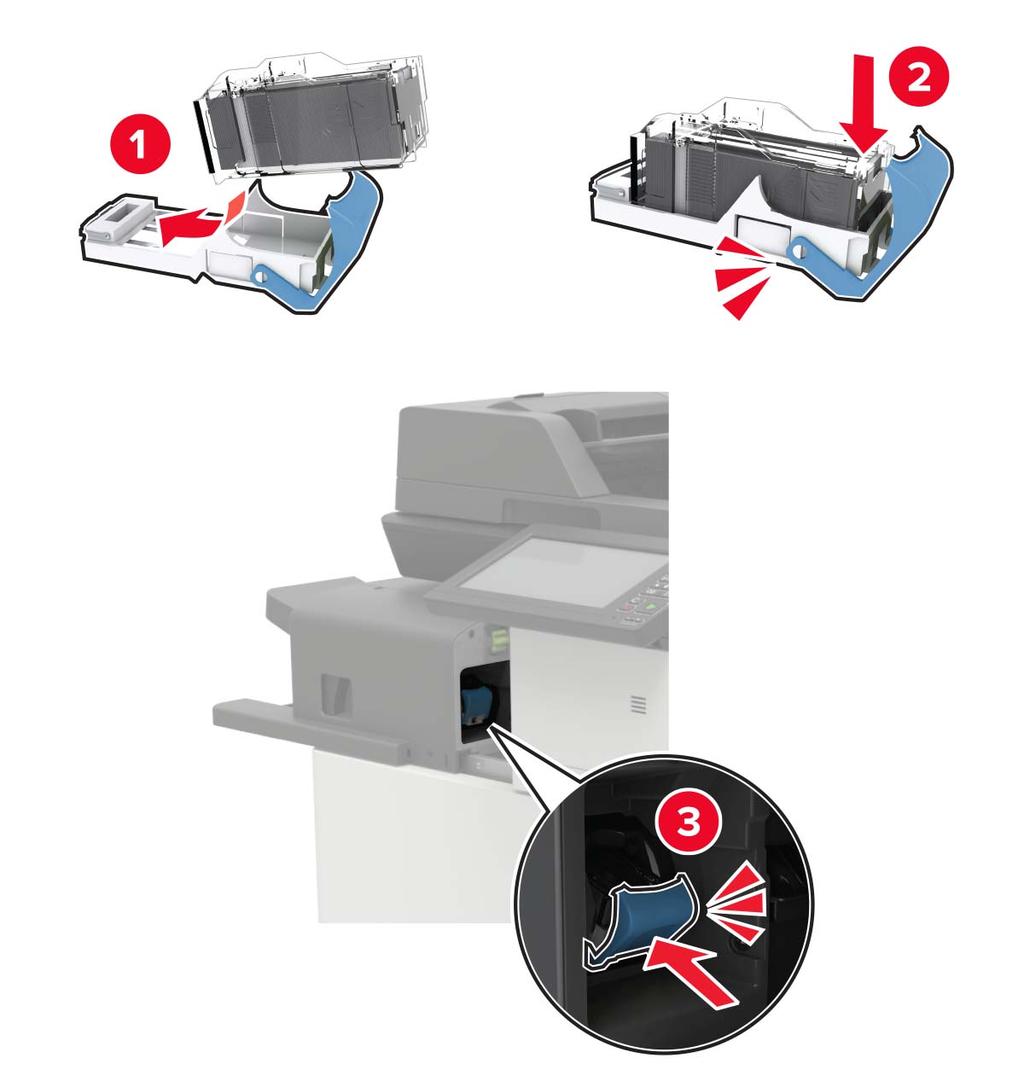 1

2

3