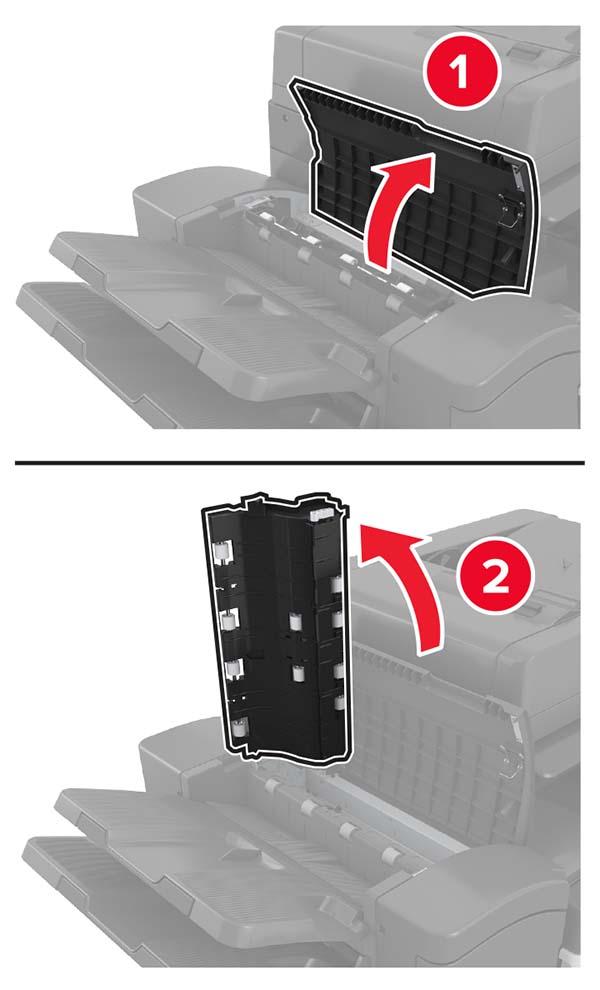 1

2