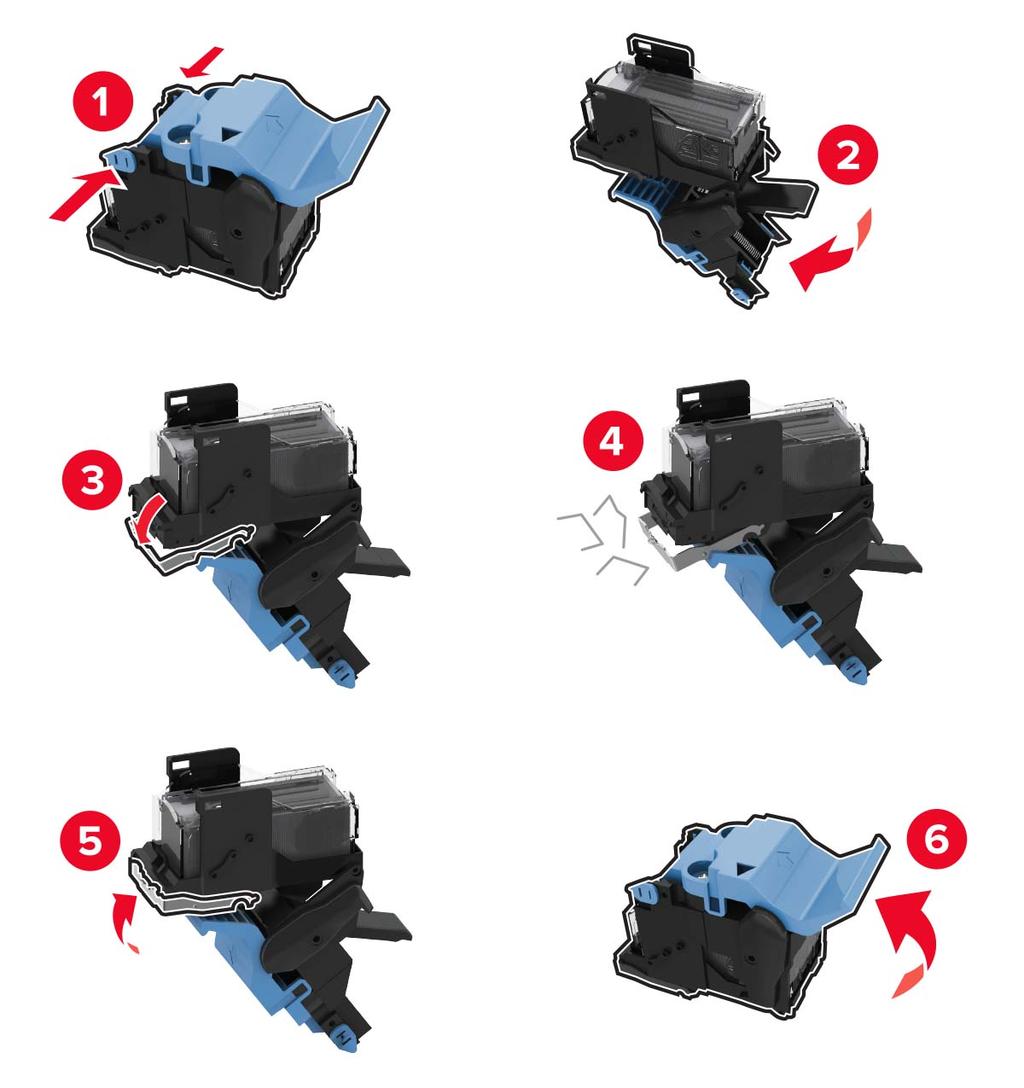 1
2
3
4
5
6