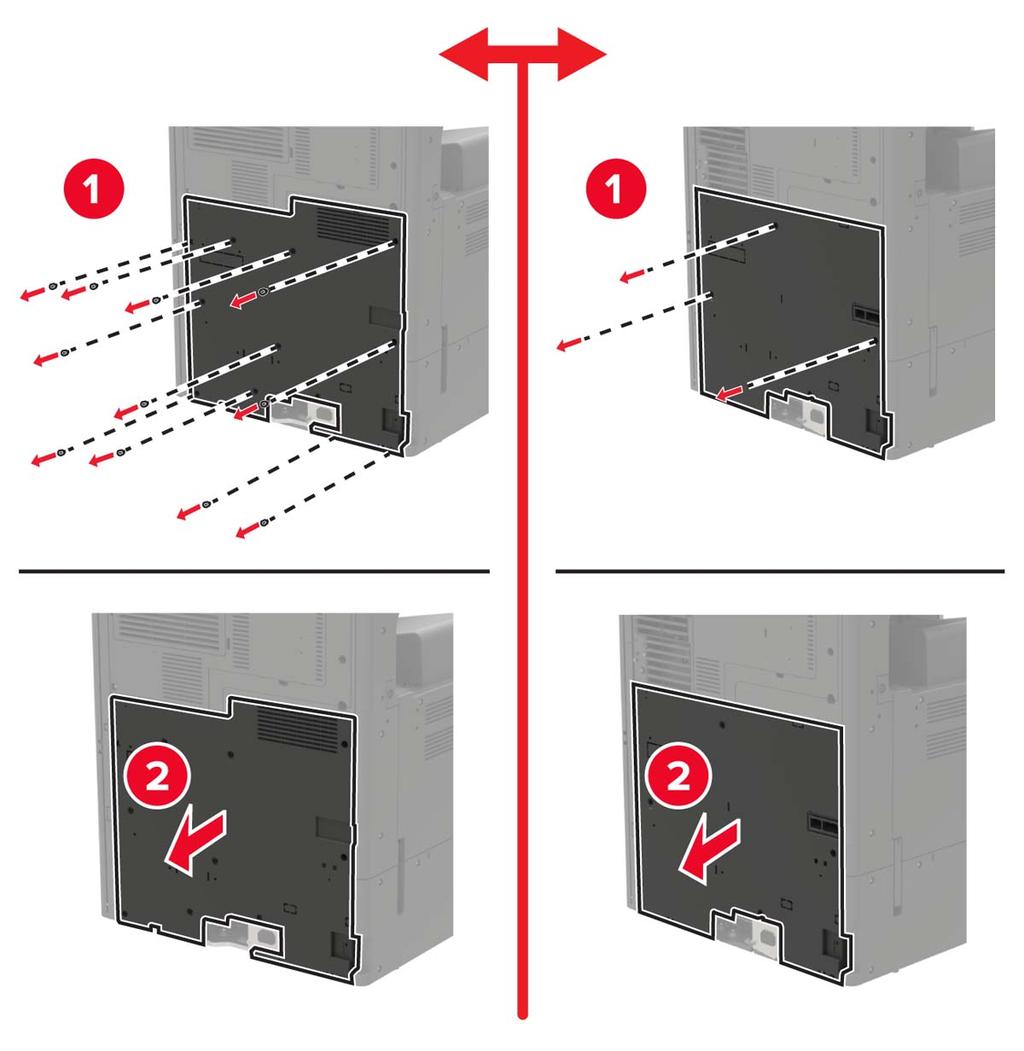 1

1

2

2