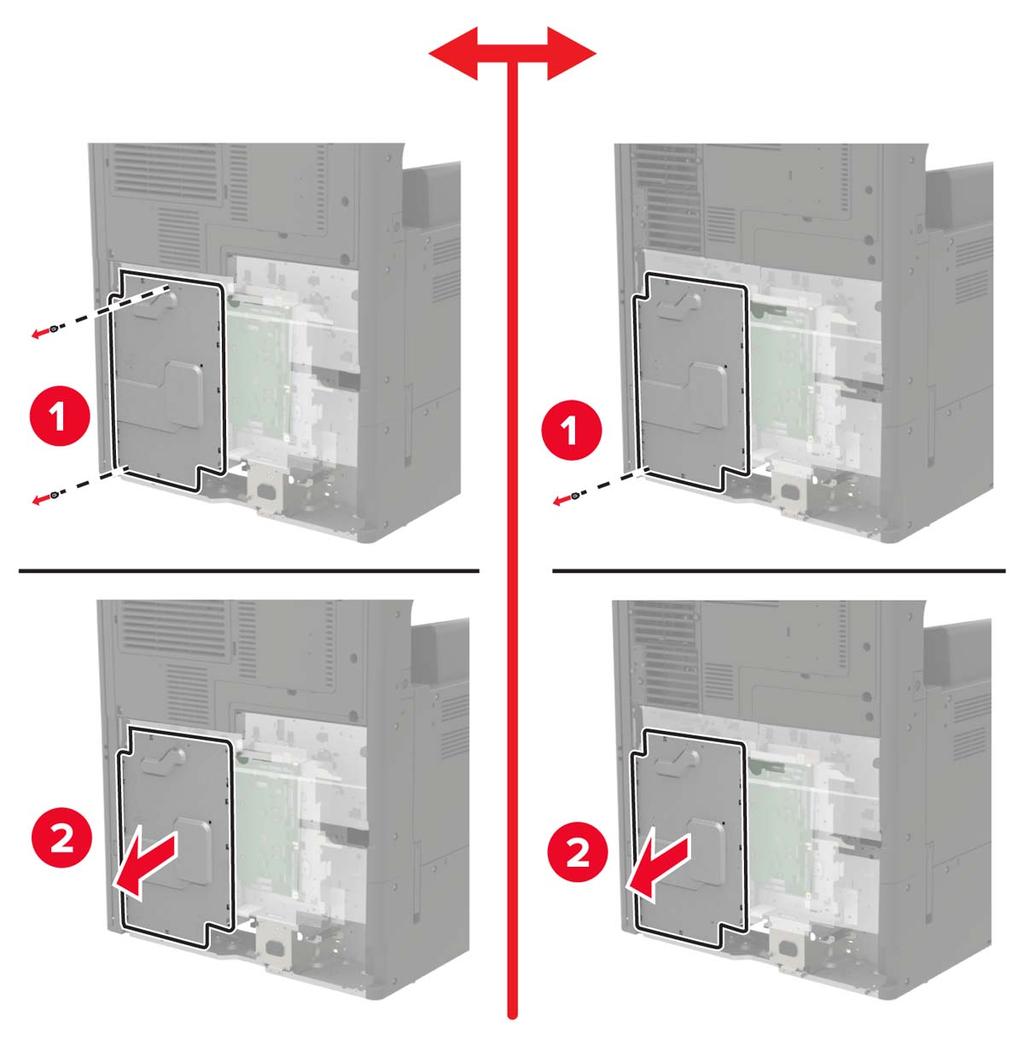 1

1

2

2