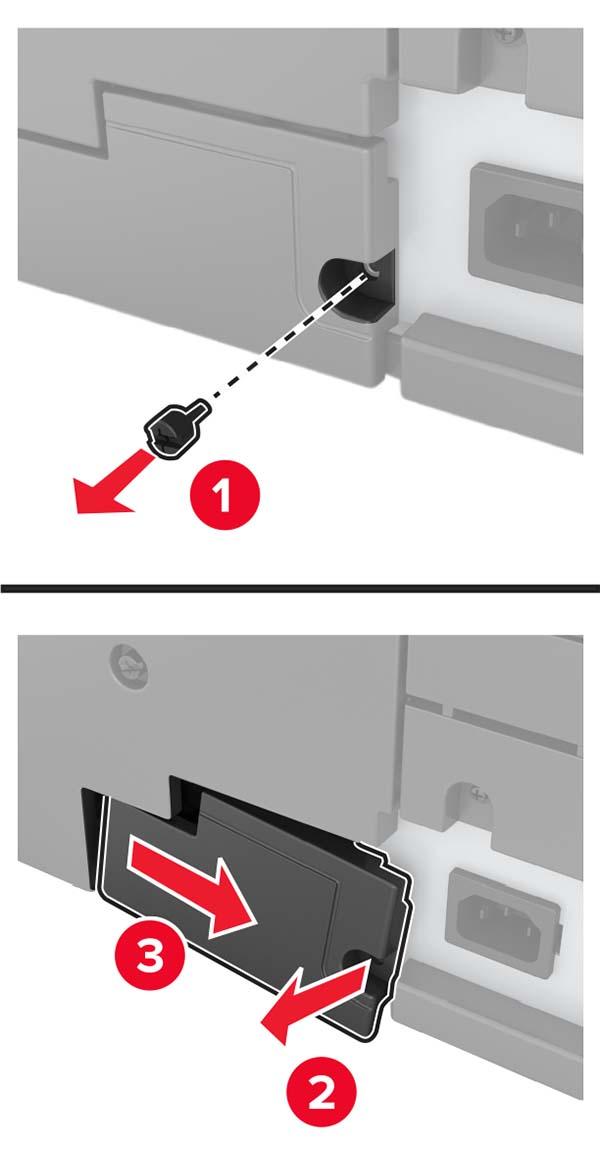 1

3

2