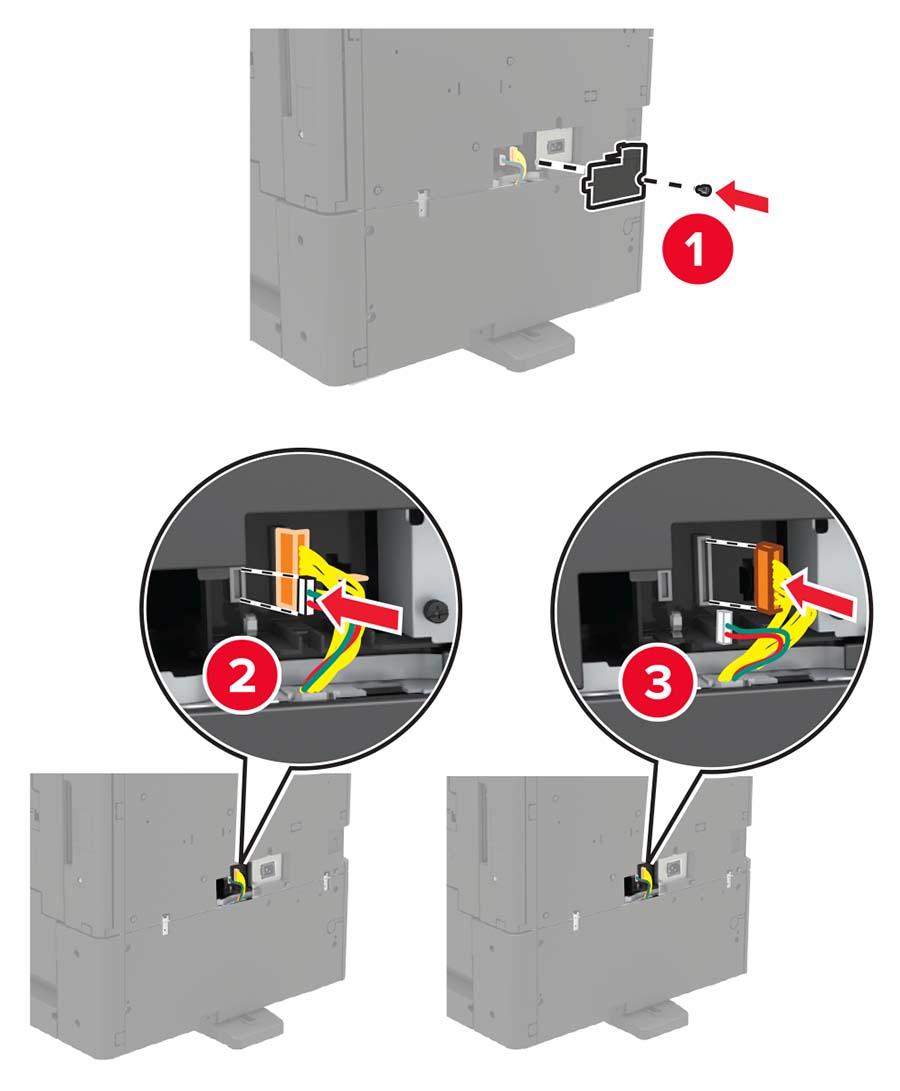 1

2

3