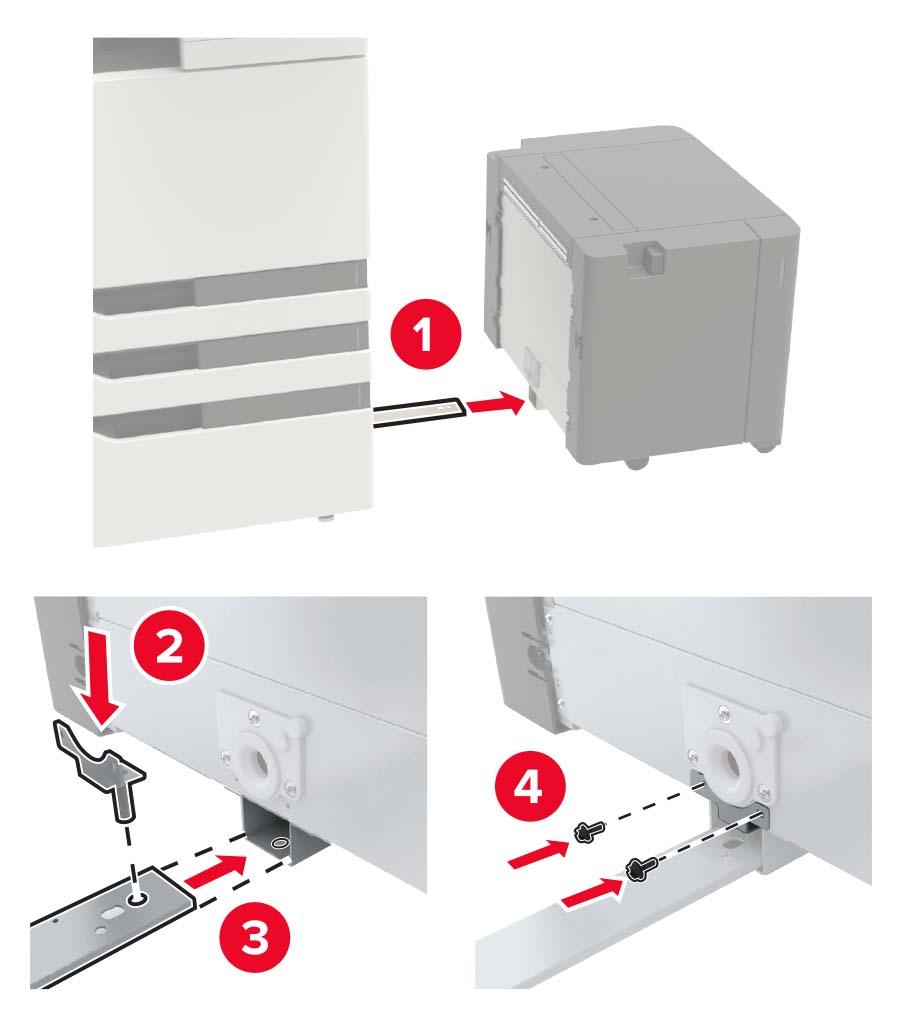 1

2

3

4