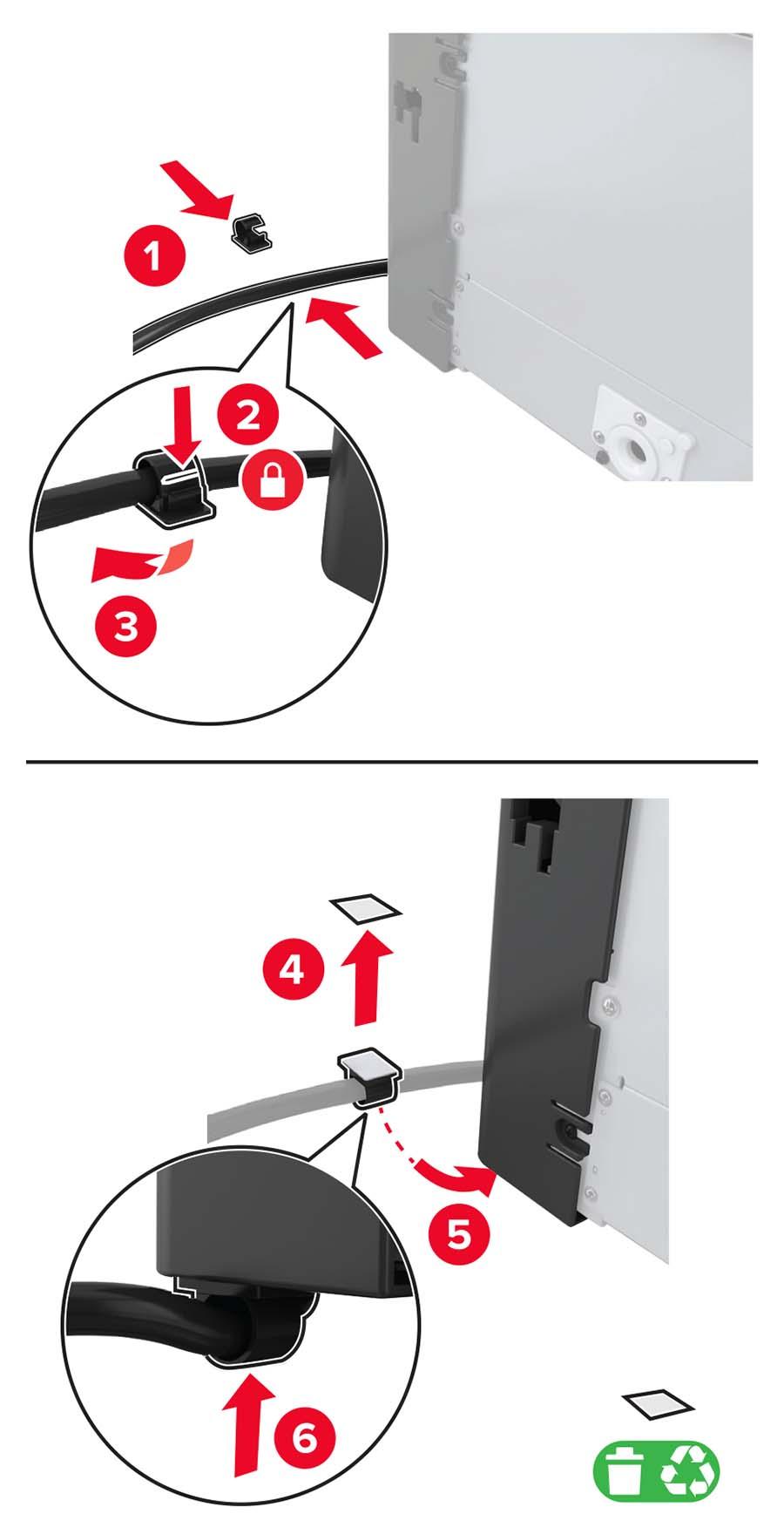 1
2
3
4
5
6