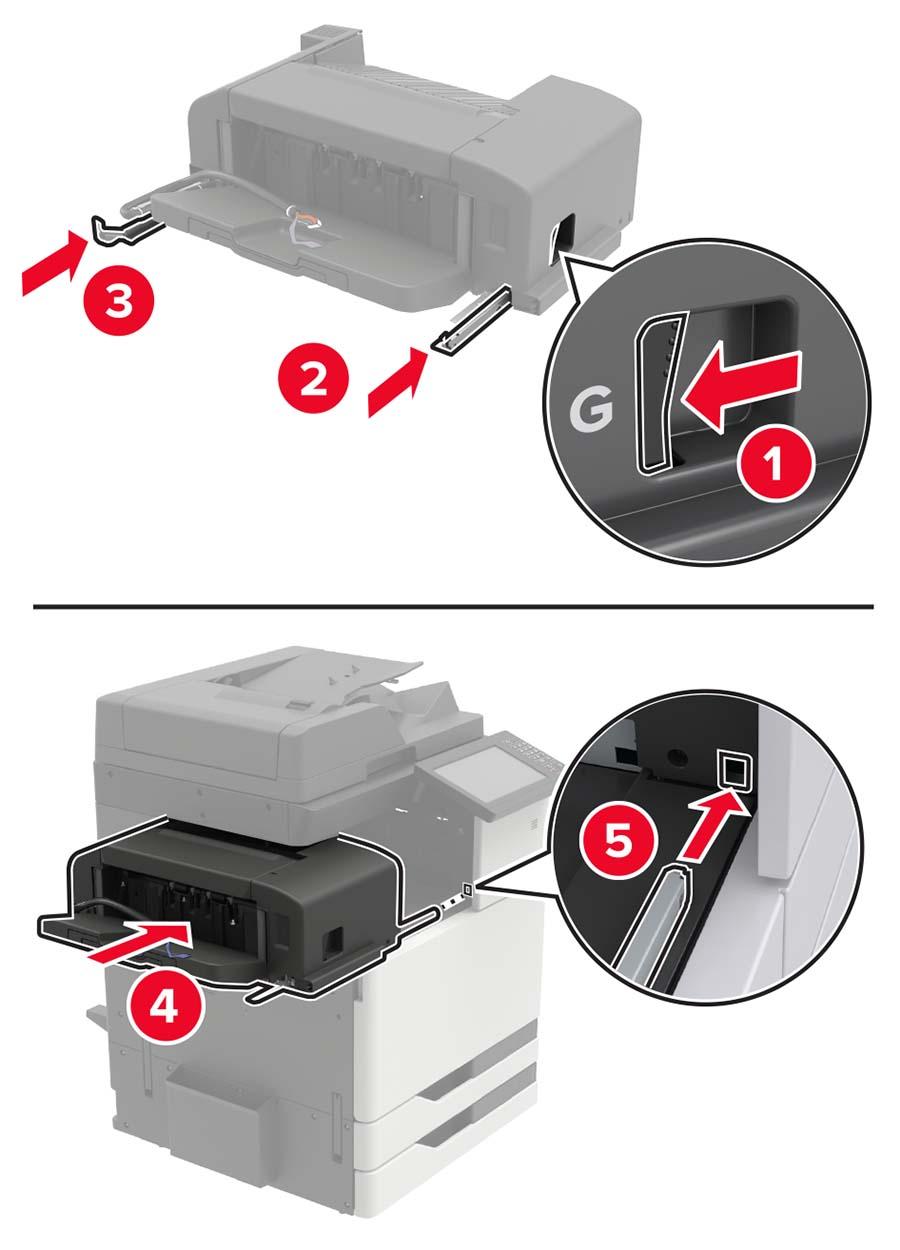 3
2
G
1
5
4