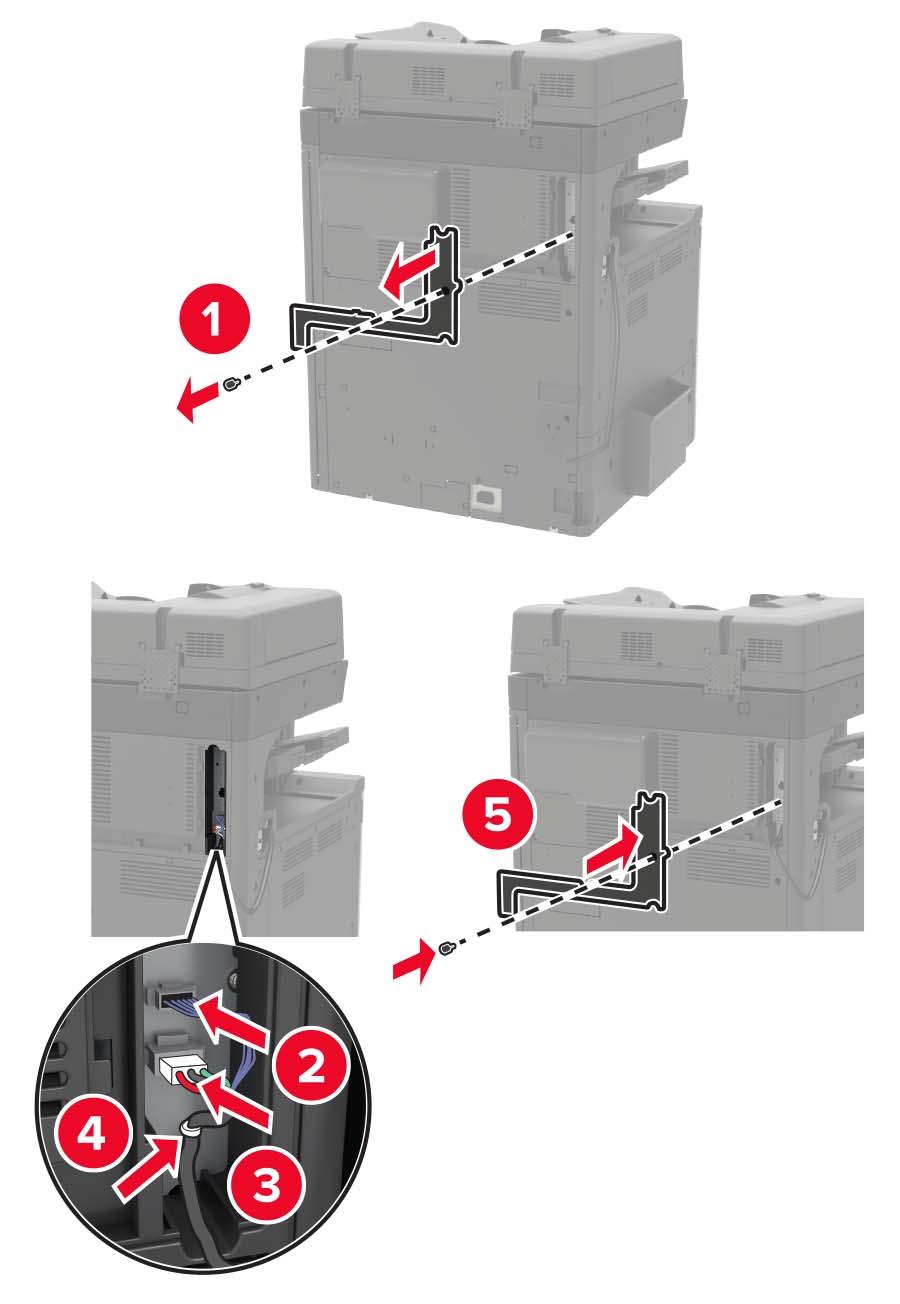 1

2

4

3

5