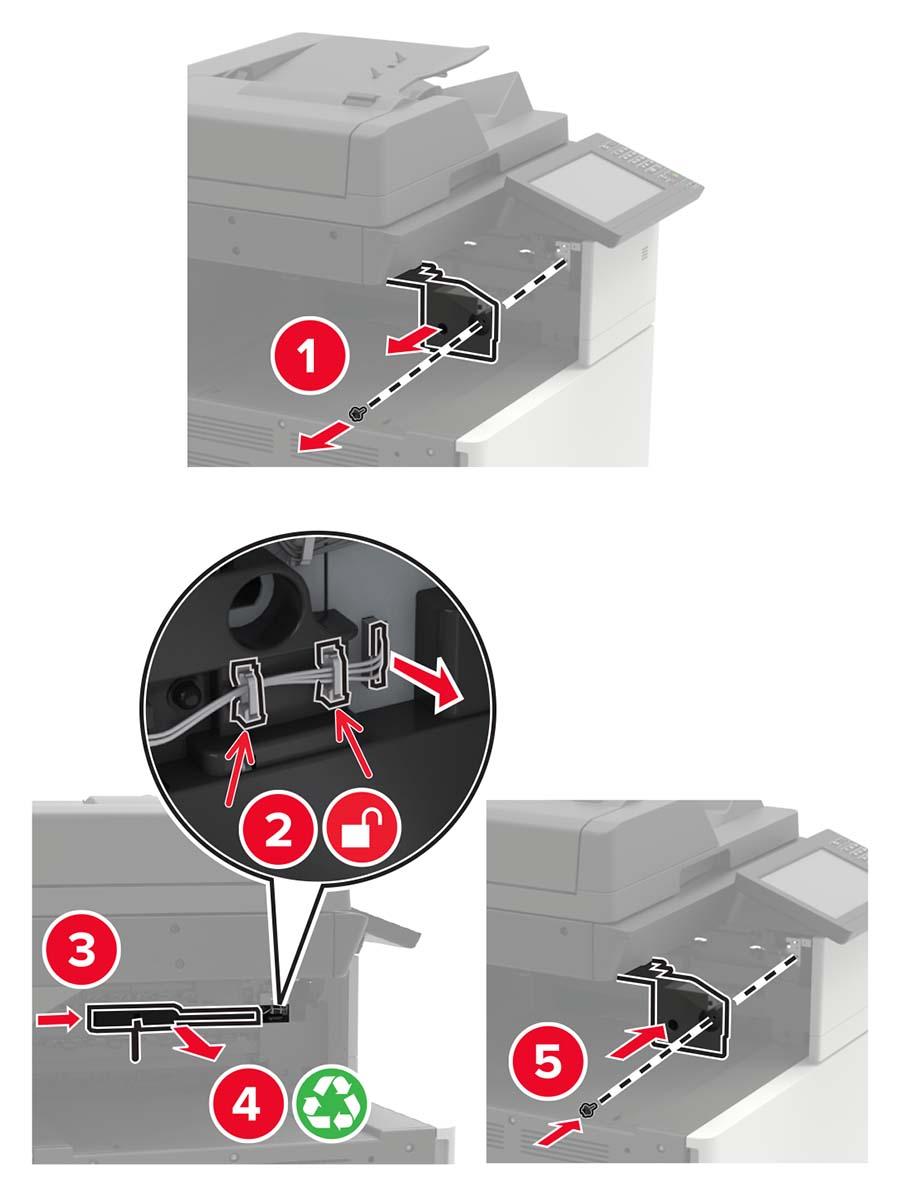 1

2

3

4

5