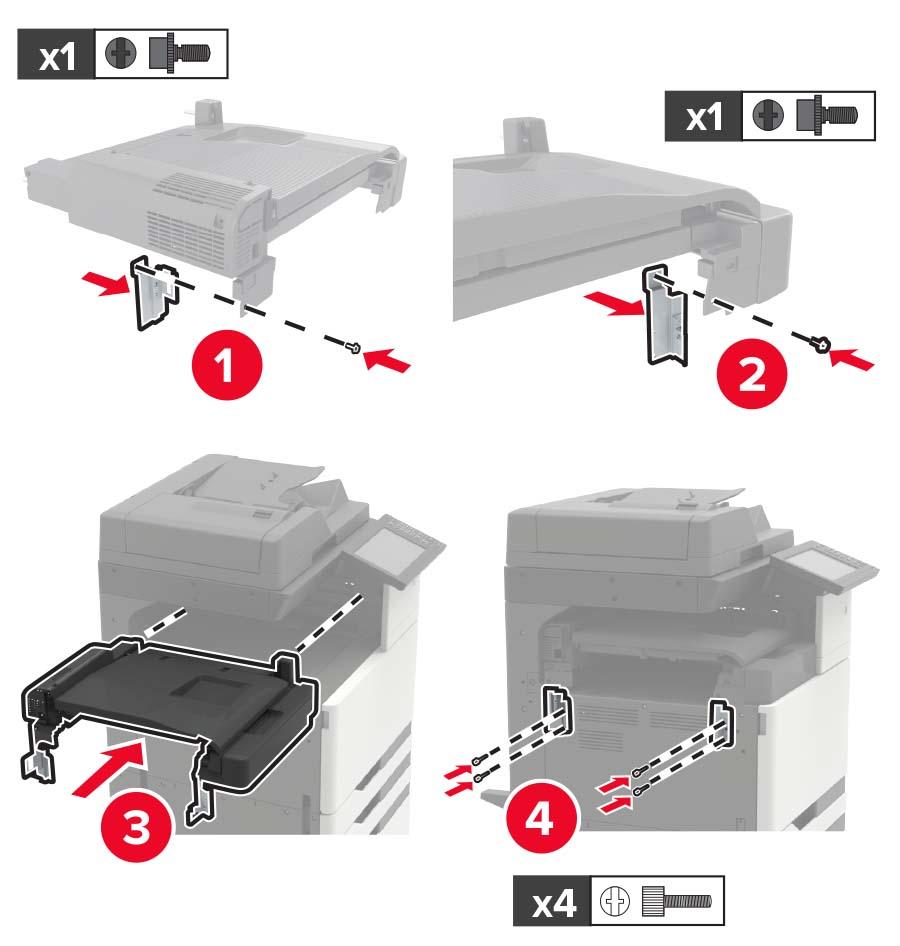 x1

x1

1

2

3

4

x4