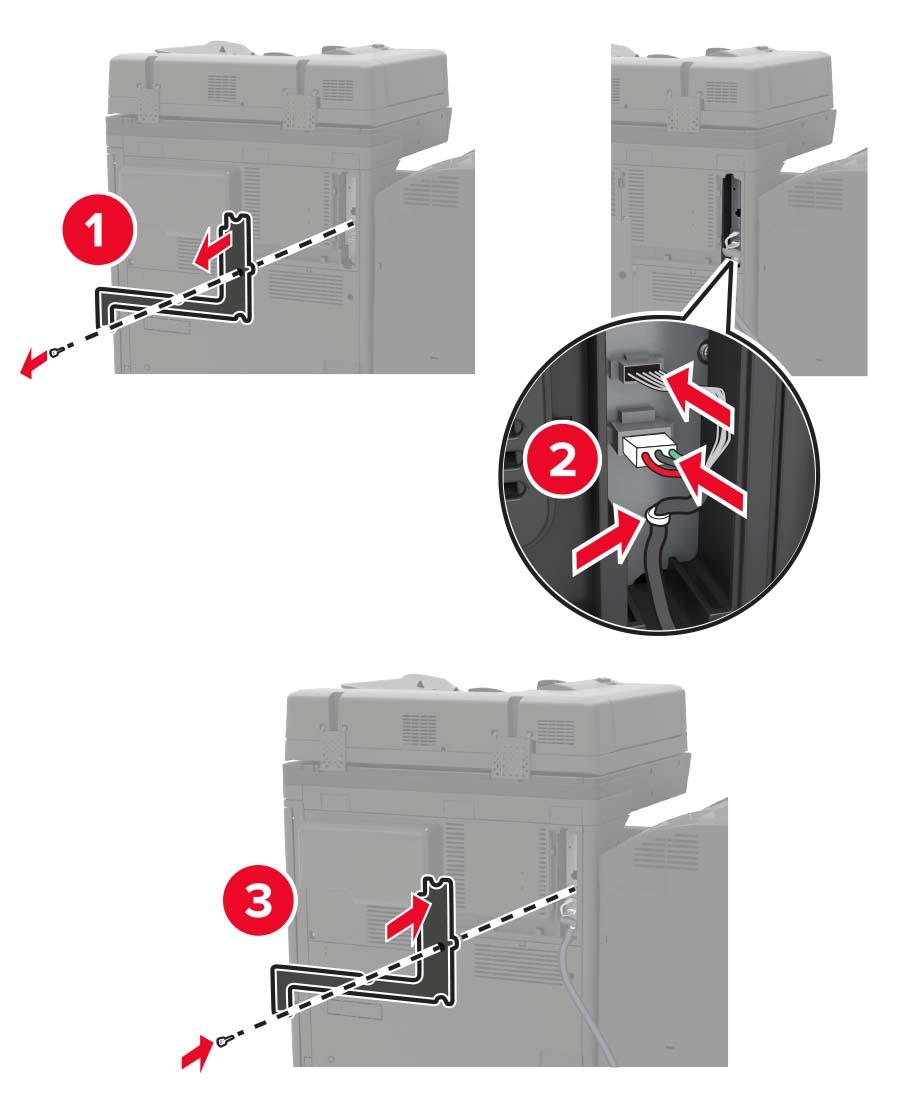 1

2

3