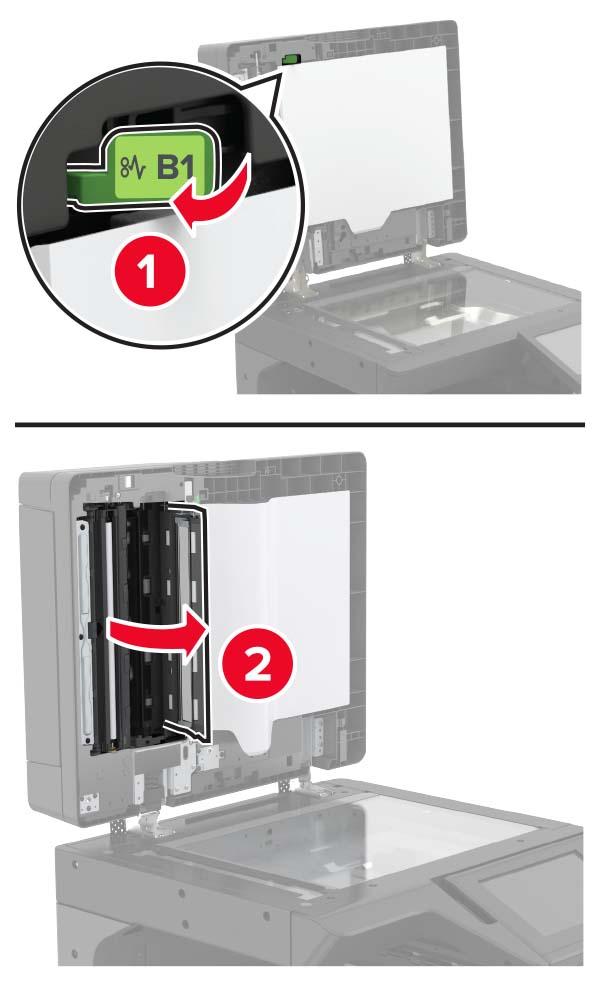 B1

1

2