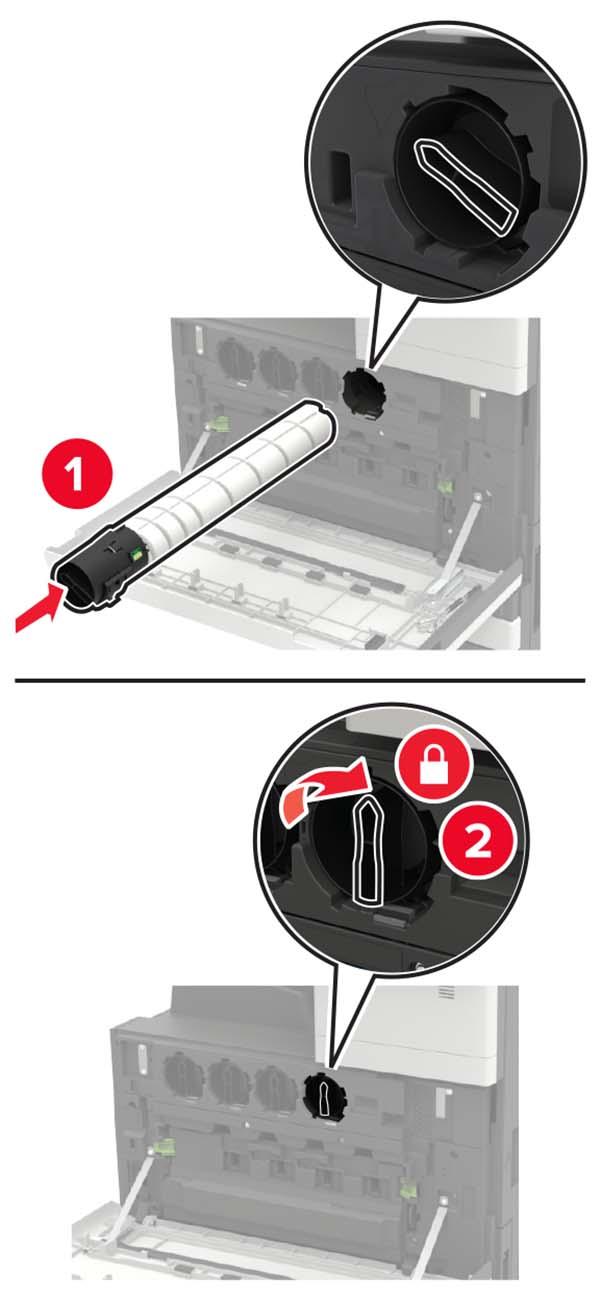 1

2