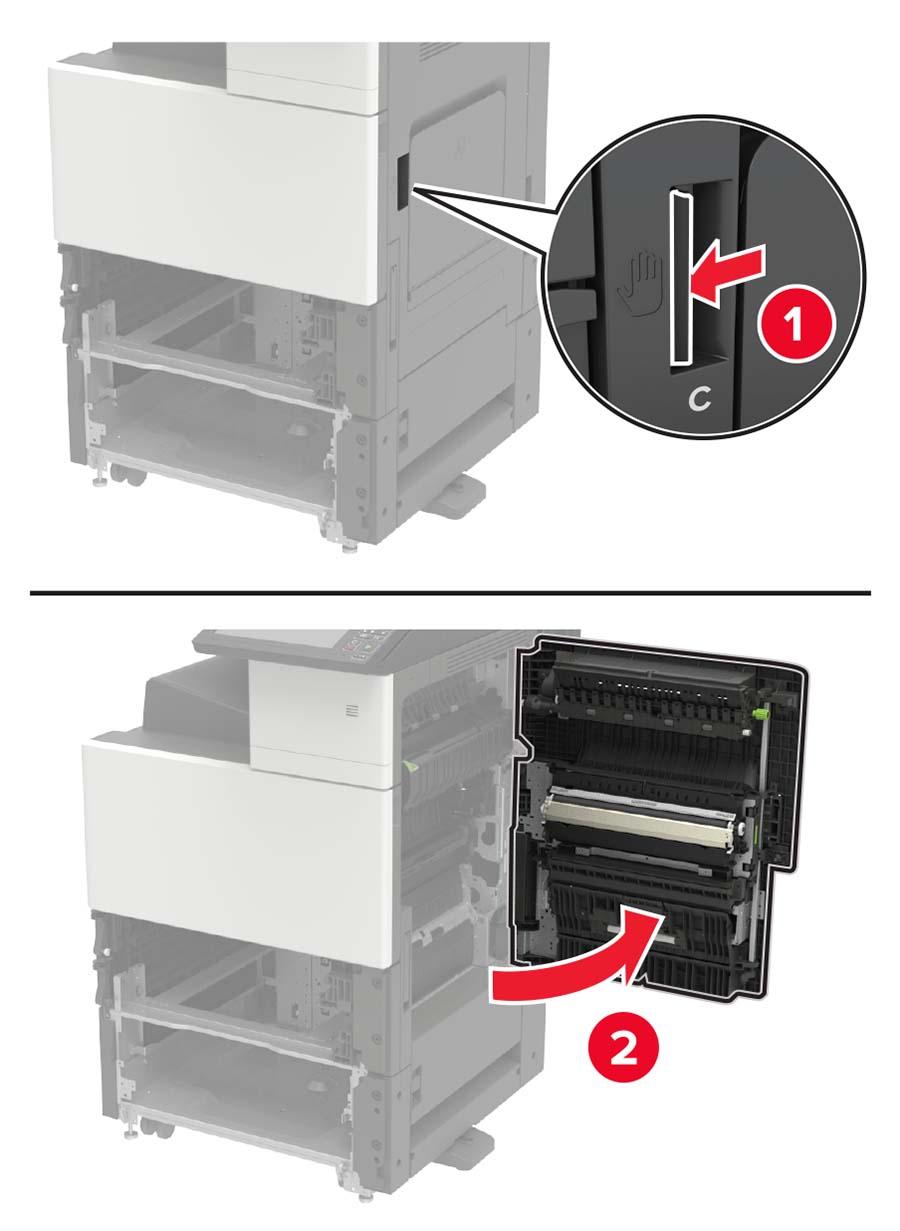 1

C

2