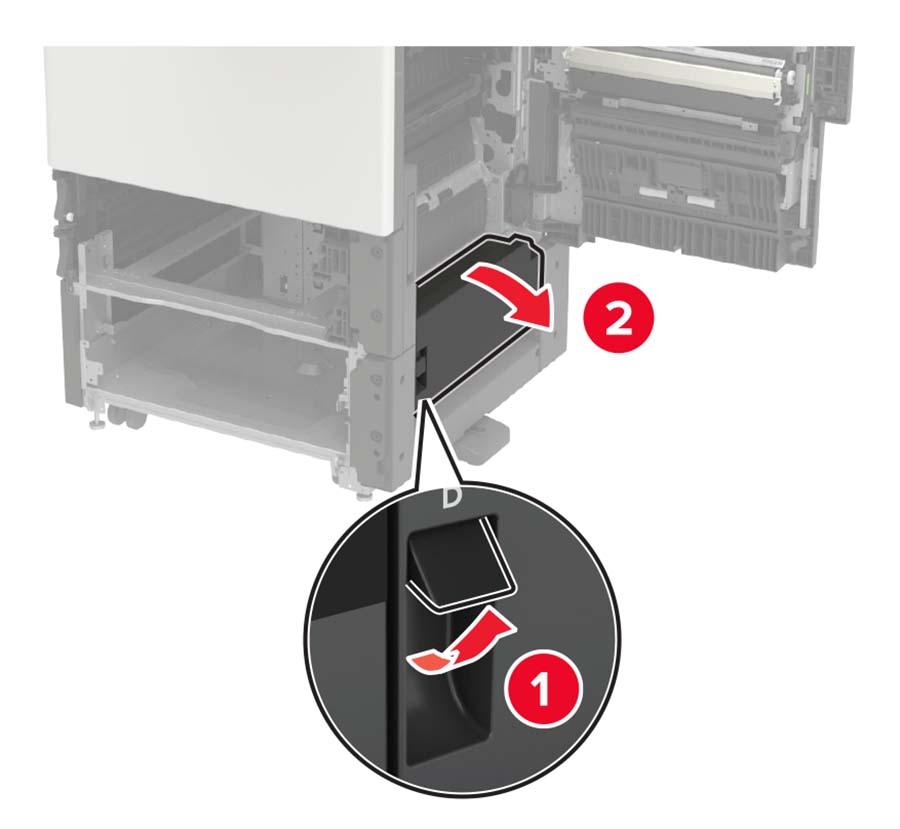 2
D
1