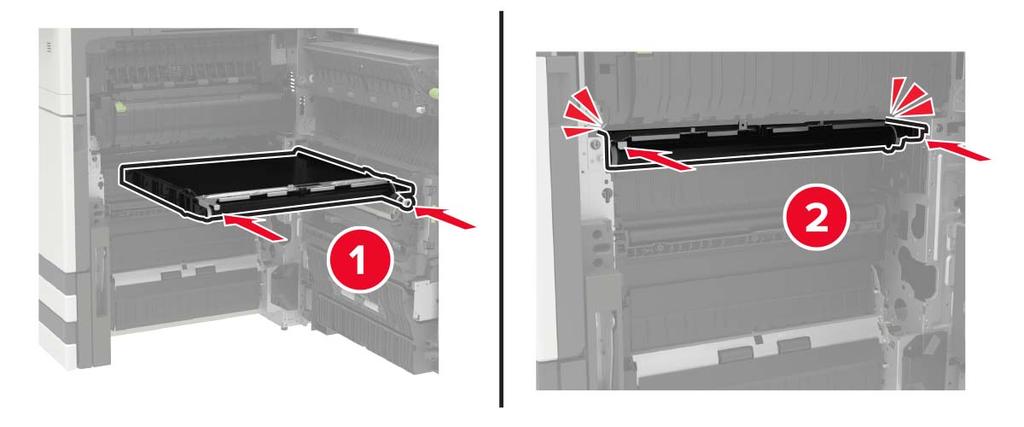 1

2