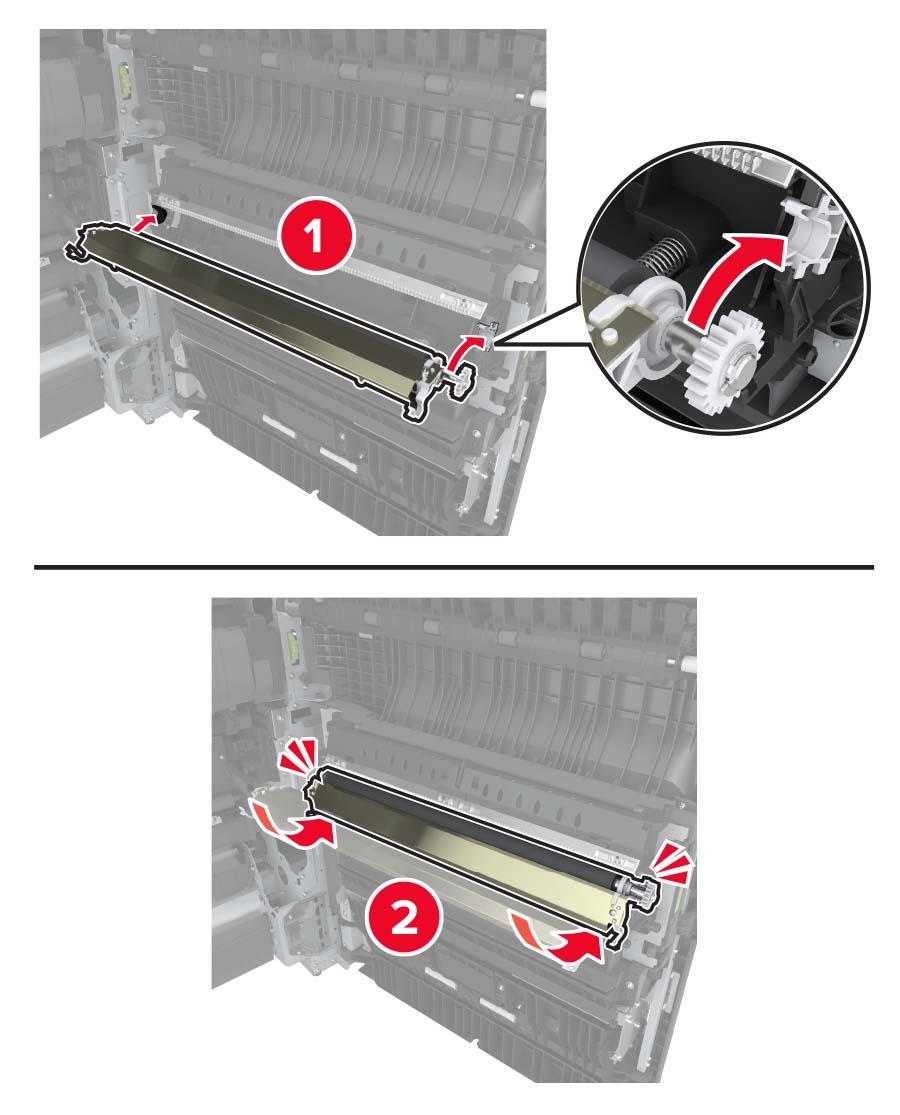 1

2