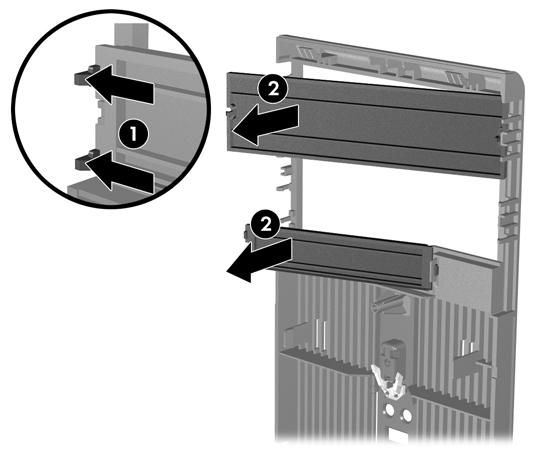 1
2
2