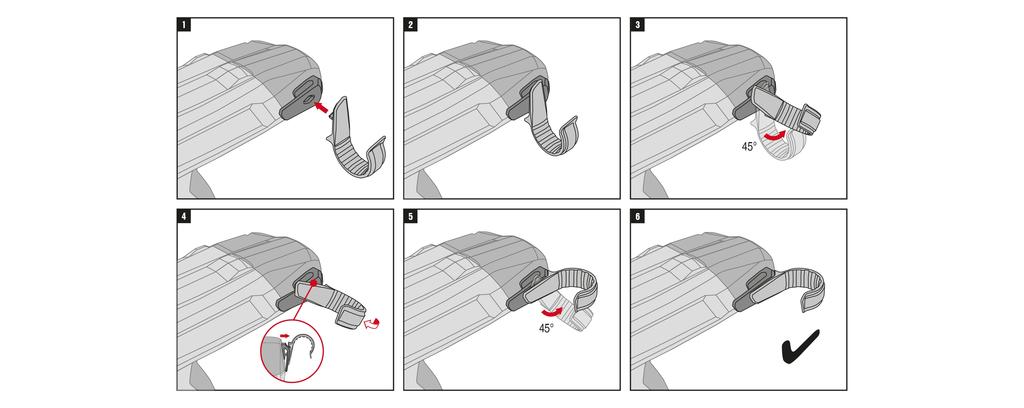 1

2

3

45°

4

5

45°

6