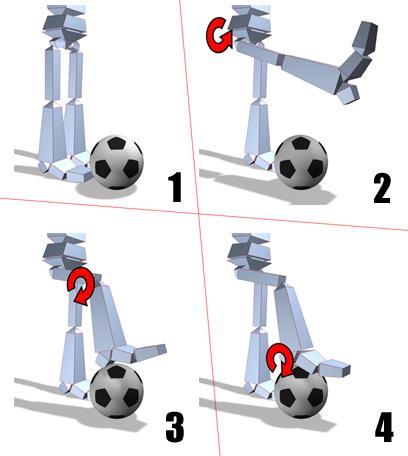 1

2

3

4