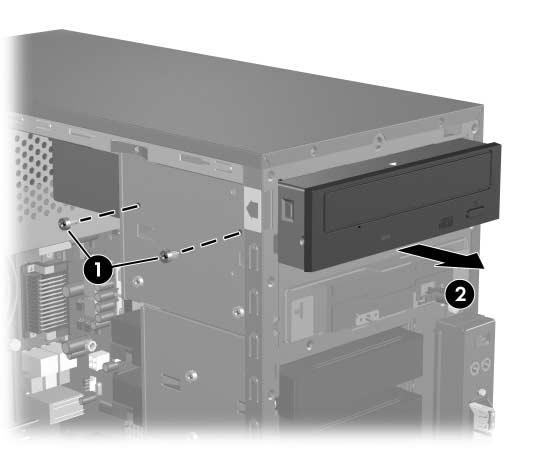 1
2