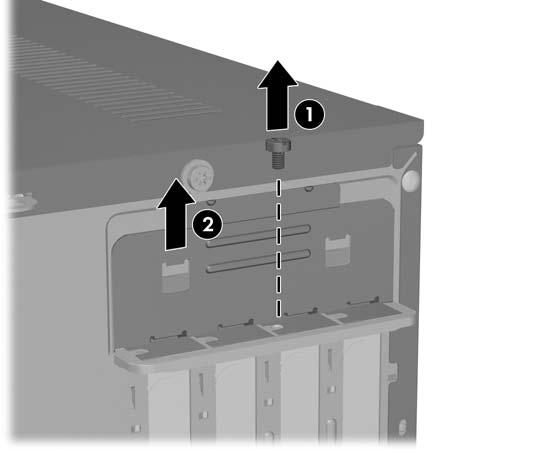 1

2