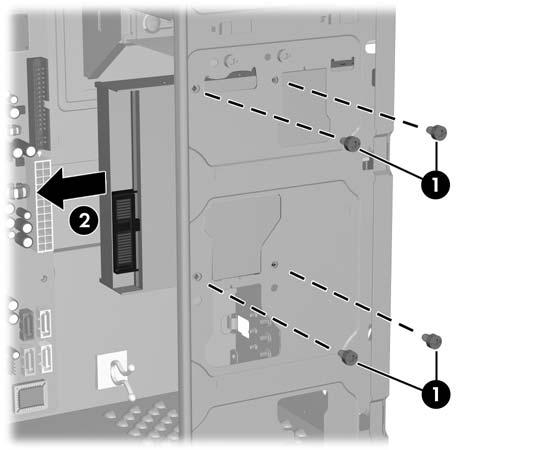 1
2
1