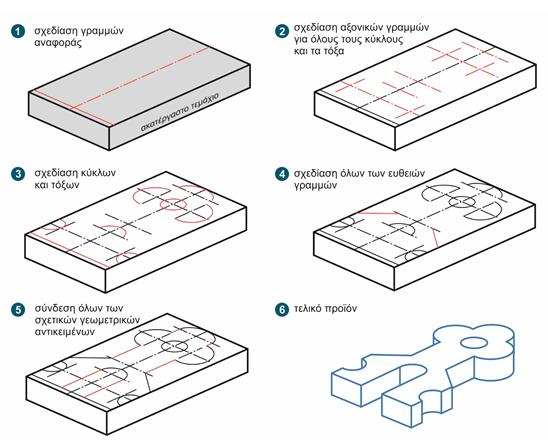 1 σχεδίαση γραμμών αναφοράς

ακατέργαστο τεμάχιο

2 σχεδίαση αξονικών γραμμών για όλους τους κύκλους και τα τόξα

3 σχεδίαση κύκλων και τόξων

4 σχεδίαση όλων των ευθειών γραμμών

5 σύνδεση όλων των σχετικών γεωμετρικών αντικειμένων

6 τελικό προϊόν