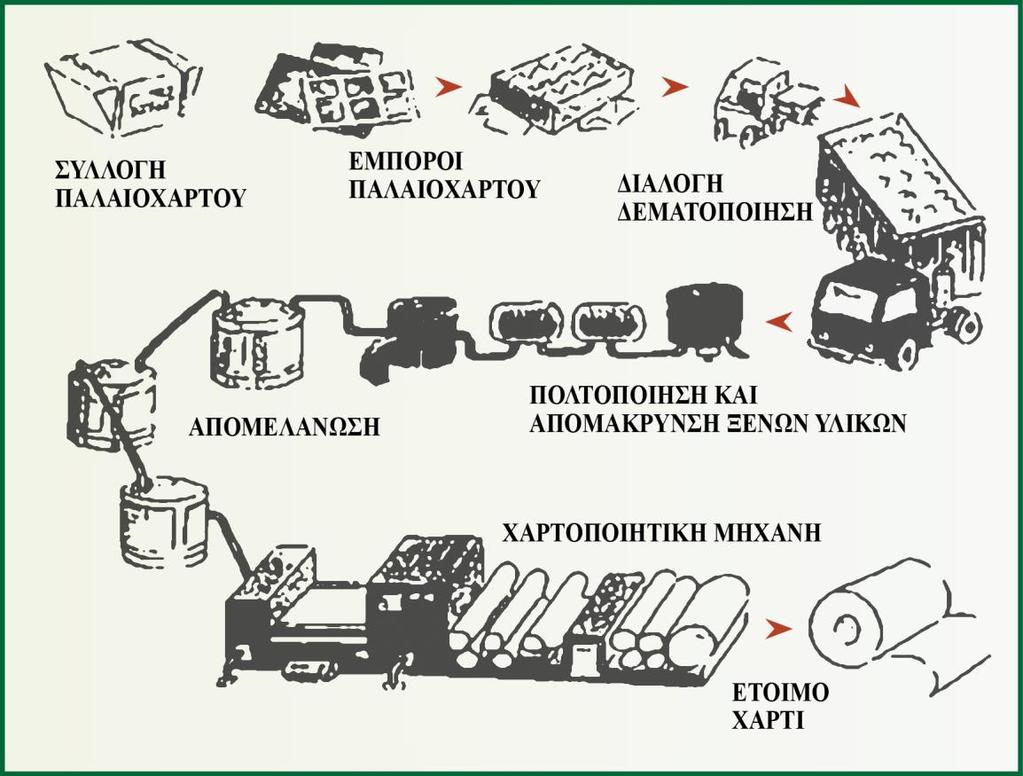 ΣΥΛΛΟΓΗ ΠΑΛΑΙΟΧΑΡΤΟΥ

ΕΜΠΟΡΟΙ ΠΑΛΑΙΟΧΑΡΤΟΥ

ΔΙΑΛΟΓΗ ΔΕΜΑΤΟΠΟΙΗΣΗ

ΠΟΛΤΟΠΟΙΗΣΗ ΚΑΙ ΑΠΟΜΑΚΡΥΝΣΗ ΞΕΝΩΝ ΥΛΙΚΩΝ

ΑΠΟΜΕΛΑΝΩΣΗ

ΧΑΡΤΟΠΟΙΗΤΙΚΗ ΜΗΧΑΝΗ

ΕΤΟΙΜΟ ΧΑΡΤΙ