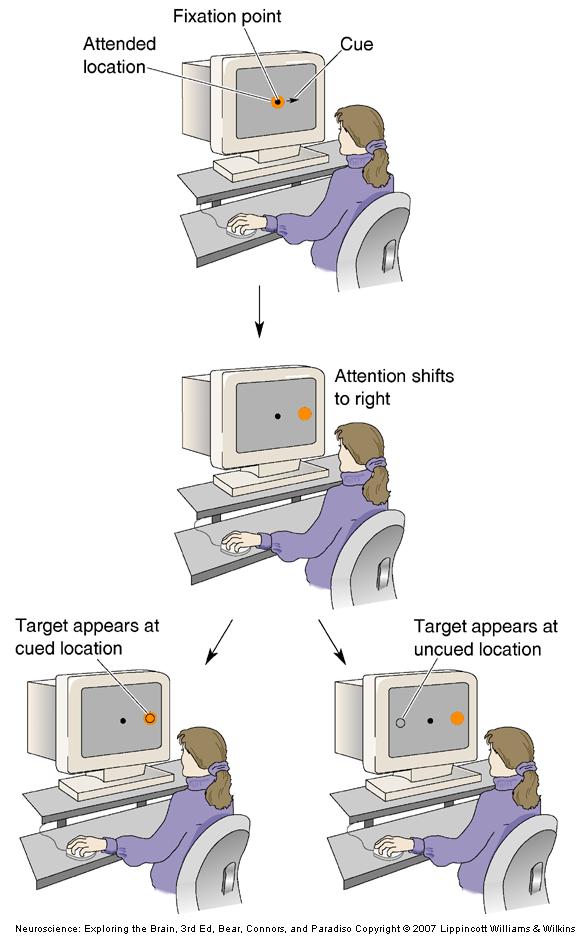 Fixation point
Attended location
Cue

Attention shifts to right

Target appears at cued location

Target appears at uncued location

Neuroscience: Exploring the Brain, 3rd Ed, Bear, Connors, and Paradiso Copyright © 2007 Lippincott Williams & Wilkins