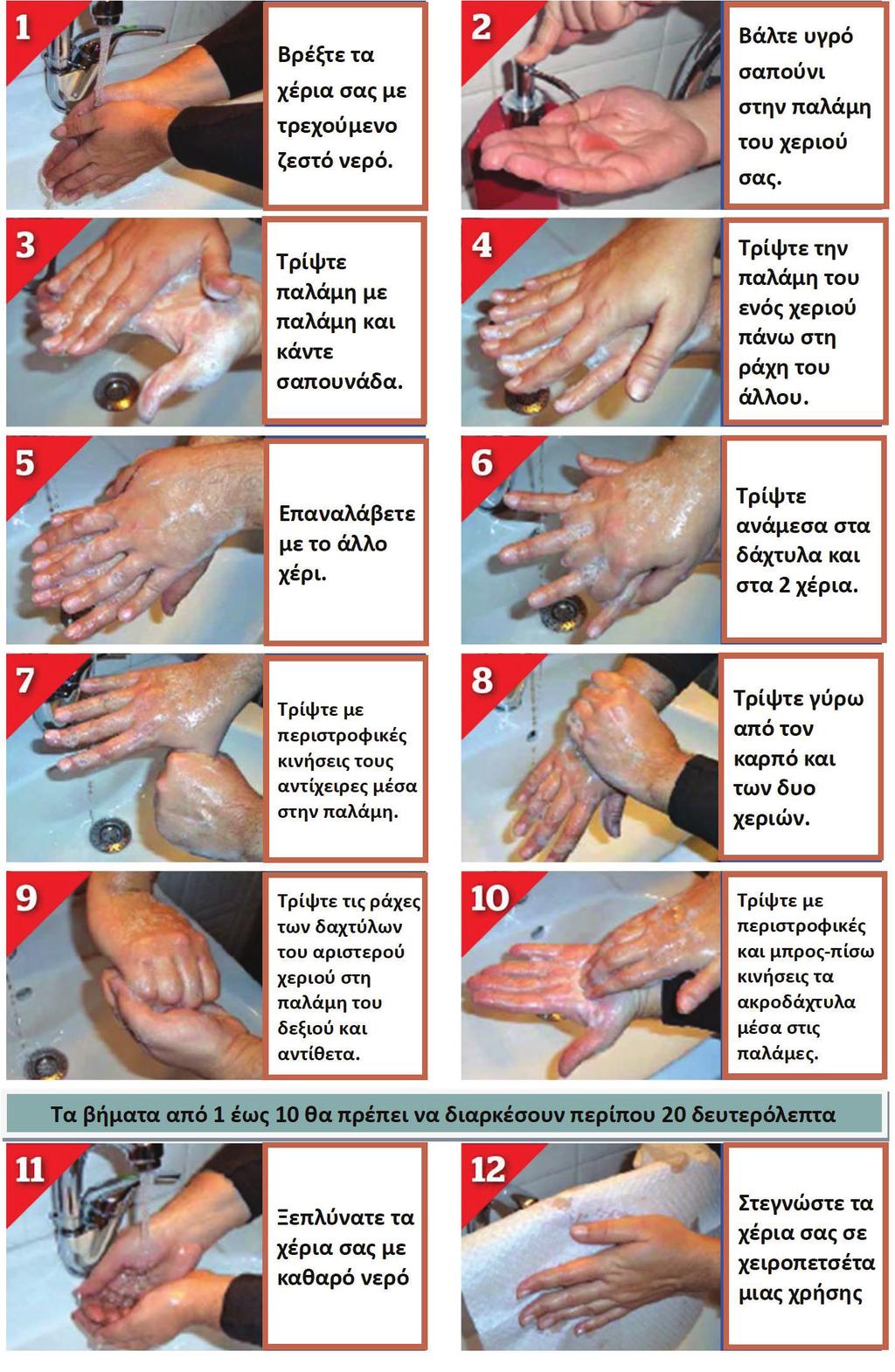 1
Βρέξτε τα χέρια σας με τρεχούμενο ζεστό νερό.

2
Βάλτε υγρό σαπούνι στην παλάμη του χεριού σας.

3
Τρίψτε παλάμη με παλάμη και κάντε σαπουνάδα.

4
Τρίψτε την παλάμη του ενός χεριού πάνω στη ράχη του άλλου.

5
Επαναλάβετε με το άλλο χέρι.

6
Τρίψτε ανάμεσα στα δάχτυλα και στα 2 χέρια.

7
Τρίψτε με περιστροφικές κινήσεις τους αντίχειρες μέσα στην παλάμη.

8
Τρίψτε γύρω από τον καρπό και των δυο χεριών.

9
Τρίψτε τις ράχες των δαχτύλων του αριστερού χεριού στη παλάμη του δεξιού και αντίθετα.

10
Τρίψτε με περιστροφικές και μπρος-πίσω κινήσεις τα ακροδάχτυλα μέσα στις παλάμες.

Τα βήματα από 1 έως 10 θα πρέπει να διαρκέσουν περίπου 20 δευτερόλεπτα

11
Ξεπλύνατε τα χέρια σας με καθαρό νερό

12
Στεγνώστε τα χέρια σας σε χειροπετσέτα μιας χρήσης