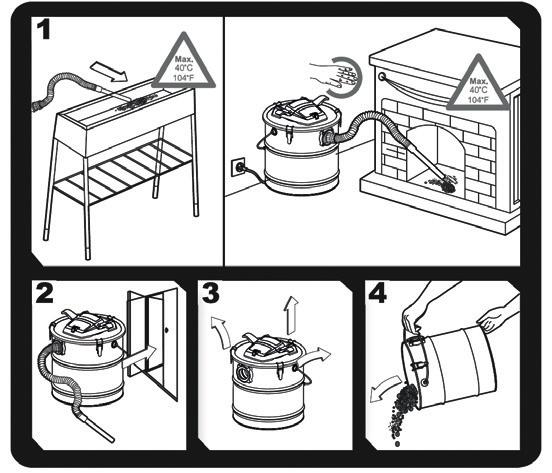 1

Max.
40°C
104°F

Max.
40°C
104°F

2

3

4