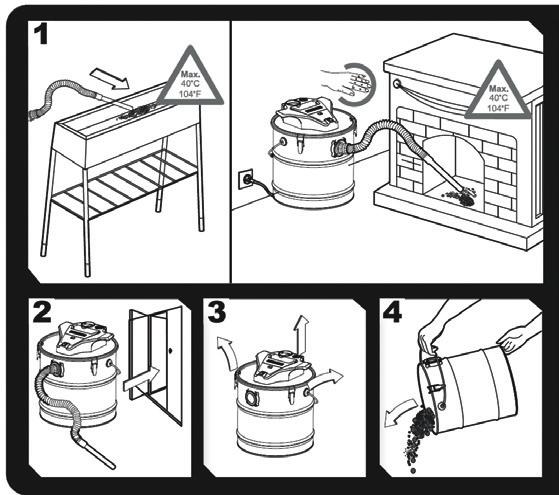 1

Max.
40°C
104°F

Max.
40°C
104°F

2

3

4