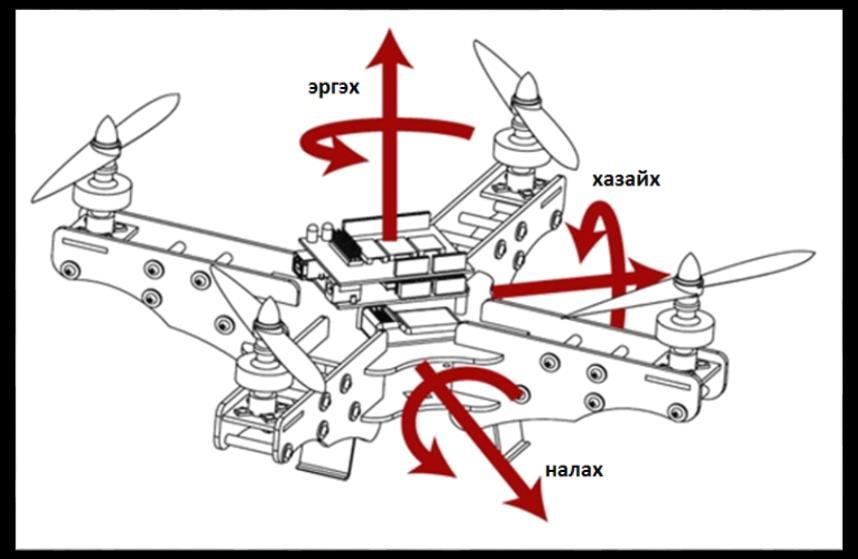 эргэх

хазайх

налах