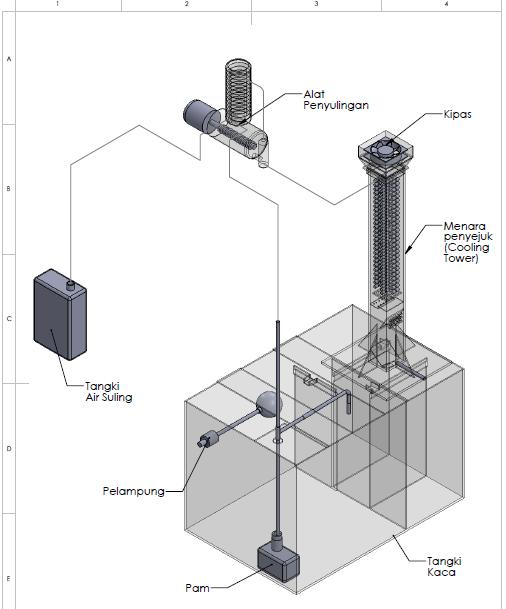 1
2
3
4

A
B
C
D
E

Alat Penyulingan

Kipas

Menara penyejuk (Cooling Tower)

Tangki Air Suling

Pelampung

Tangki Kaca

Pam