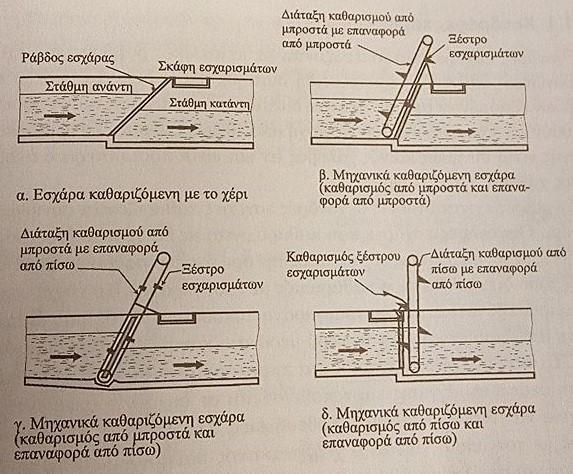 Ράβδος εσχάρας

Σκάφη εσχαρισμάτων

Στάθμη ανάντη

Στάθμη κατάντη

α. Εσχάρα καθαριζόμενη με το χέρι

Διάταξη καθαρισμού από μπροστά με επαναφορά από μπροστά

Ξέστρο εσχαρισμάτων

β. Μηχανικά καθαριζόμενη εσχάρα (καθαρισμός από μπροστά και επαναφορά από μπροστά)

Διάταξη καθαρισμού από μπροστά με επαναφορά από πίσω

Ξέστρο εσχαρισμάτων

γ. Μηχανικά καθαριζόμενη εσχάρα (καθαρισμός από μπροστά και επαναφορά από πίσω)

Καθαρισμός ξέστρου εσχαρισμάτων

Διάταξη καθαρισμού από πίσω με επαναφορά από πίσω

δ. Μηχανικά καθαριζόμενη εσχάρα (καθαρισμός από πίσω και επαναφορά από πίσω)