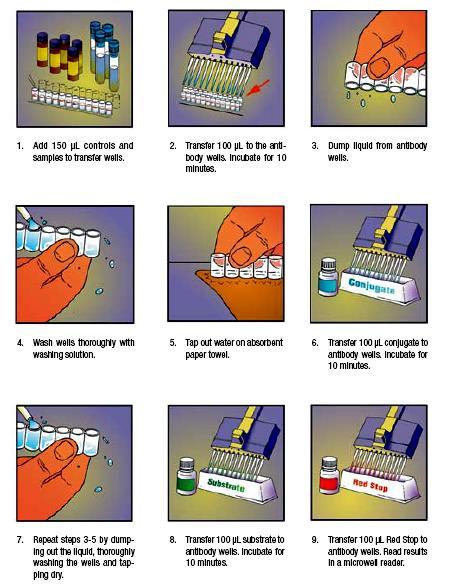 1. Add 150 µL controls and samples to transfer wells.

2. Transfer 100 µL to the antibody wells. Incubate for 10 minutes.

3. Dump liquid from antibody wells.

4. Wash wells thoroughly with washing solution.

5. Tap out water on absorbent paper towel.

Conjugate

6. Transfer 100 µL conjugate to antibody wells. Incubate for 10 minutes.

7. Repeat steps 3-5 by dumping out the liquid, thoroughly washing the wells and tapping dry.

Substrate

8. Transfer 100 µL substrate to antibody wells. Incubate for 10 minutes.

Red Stop

9. Transfer 100 µL Red Stop to antibody wells. Read results in a microwell reader.