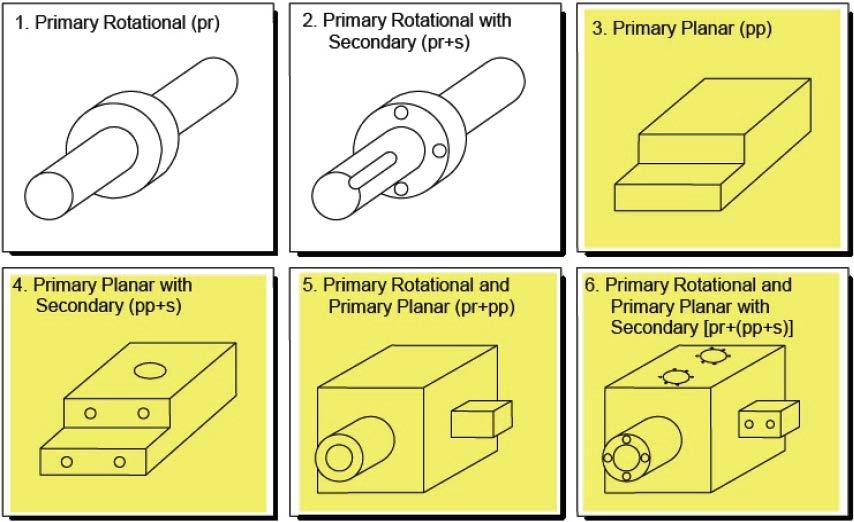 1. Primary Rotational (pr)

2. Primary Rotational with Secondary (pr+s)

3. Primary Planar (pp)

4. Primary Planar with Secondary (pp+s)

5. Primary Rotational and Primary Planar (pr+pp)

6. Primary Rotational and Primary Planar with Secondary [pr+(pp+s)]