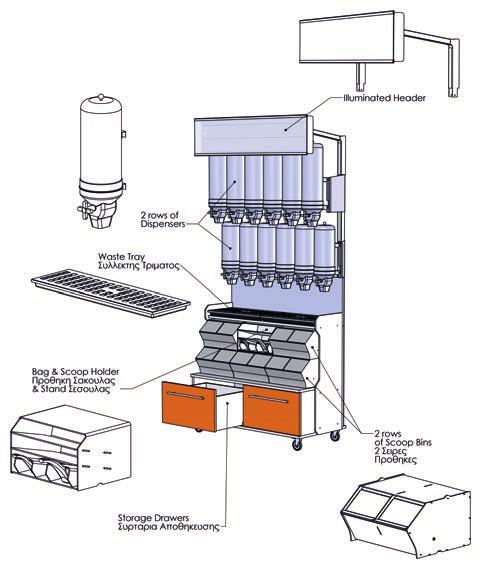 Illuminated Header

2 rows of Dispensers

Waste Tray
Συλλεκτης Τριματος

Bag & Scoop Holder
Προθηκη Σακουλας
& Stand Σεσουλας

2 rows
of Scoop Bins
2 Σειρες
Προθηκες

Storage Drawers
Συρταρια Αποθηκευσης