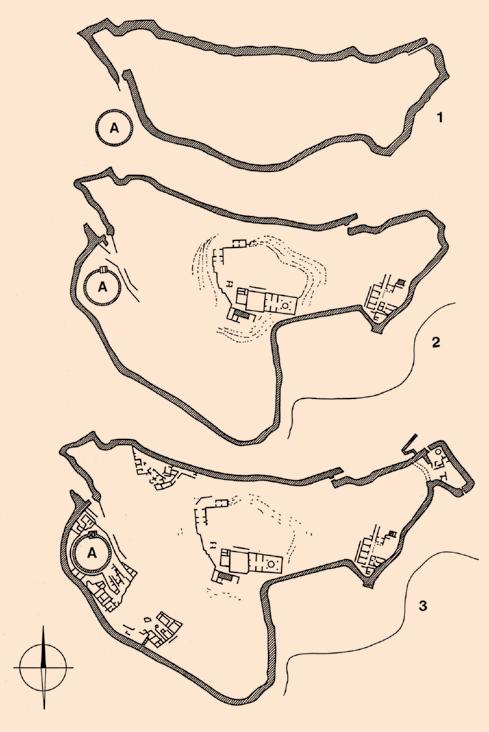 A
1
A
2
A
3