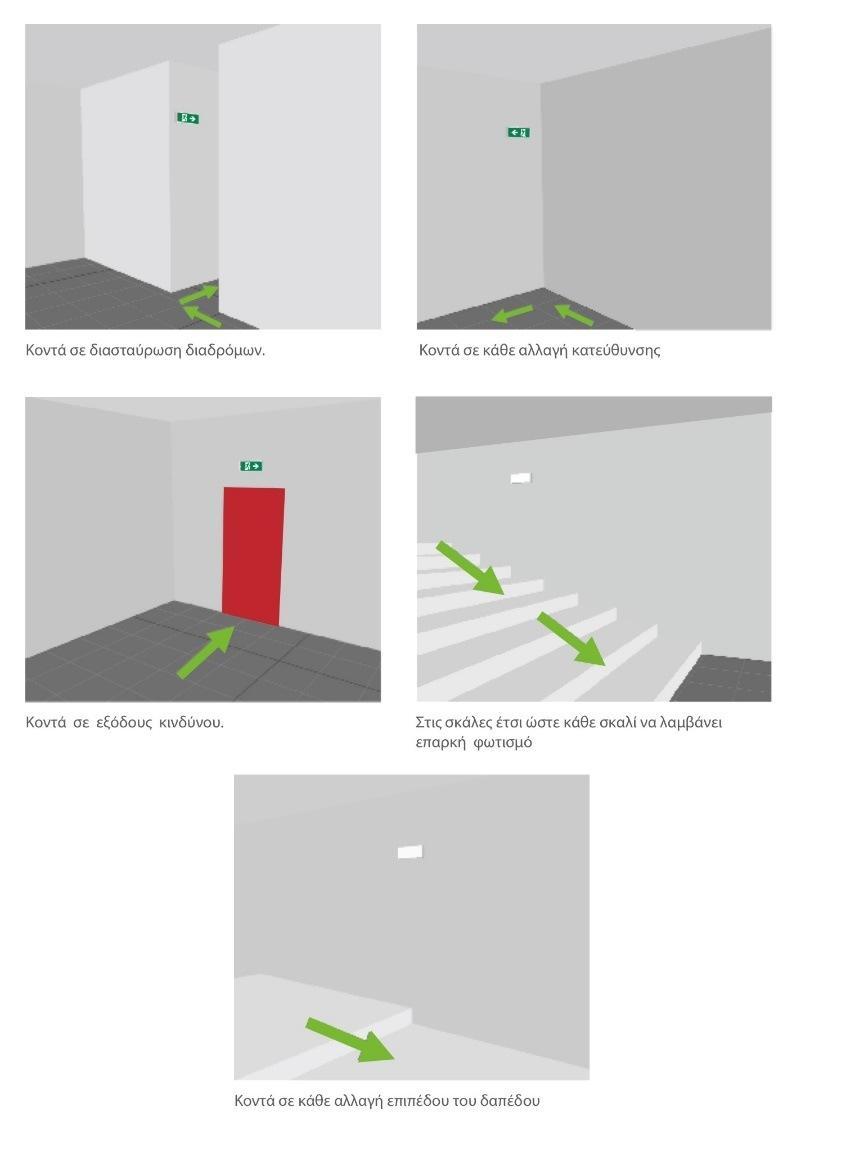 Κοντά σε διασταύρωση διαδρόμων.

Κοντά σε κάθε αλλαγή κατεύθυνσης

Κοντά σε εξόδους κινδύνου.

Στις σκάλες έτσι ώστε κάθε σκαλί να λαμβάνει επαρκή φωτισμό

Κοντά σε κάθε αλλαγή επιπέδου του δαπέδου