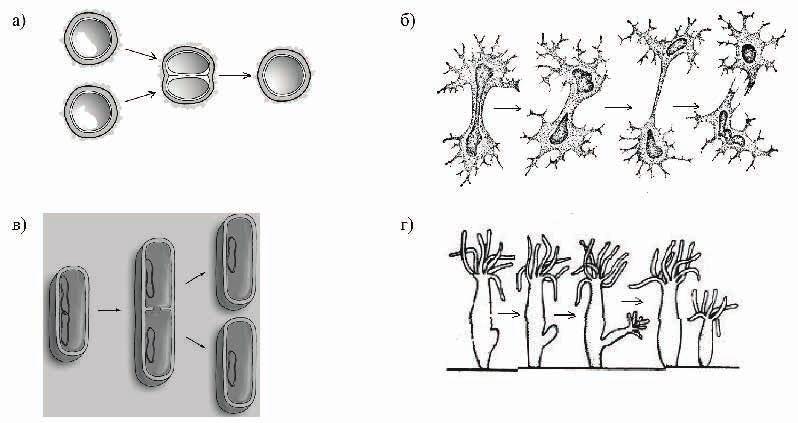 а)

б)

в)

г)