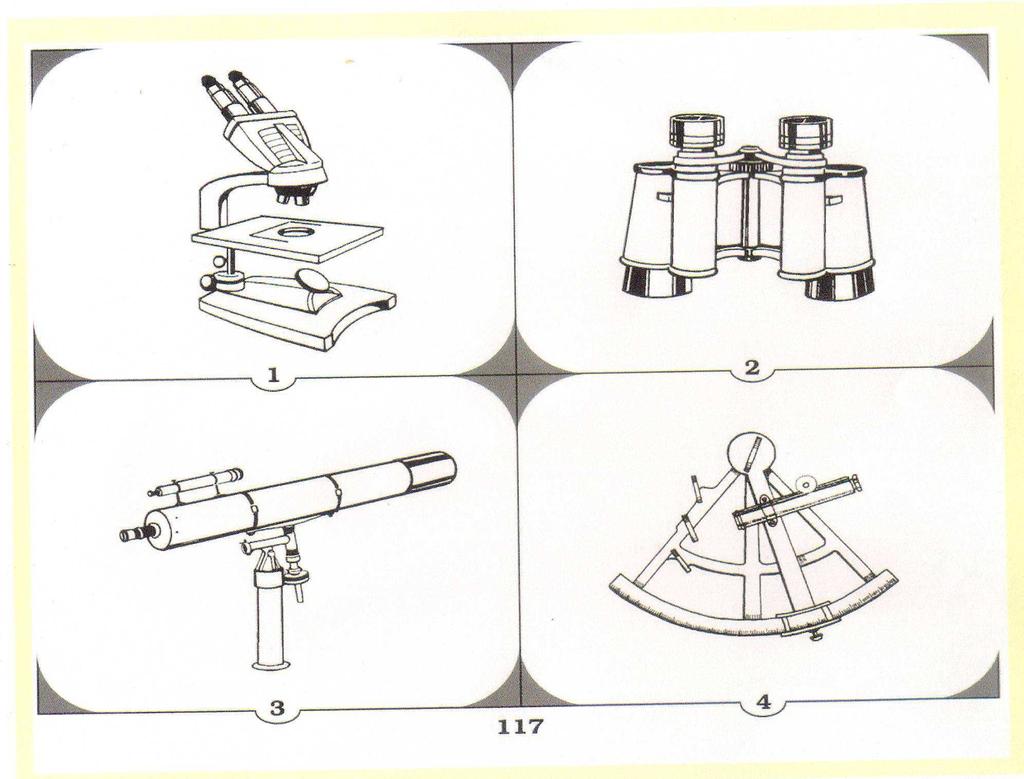 1

2

3

4

117