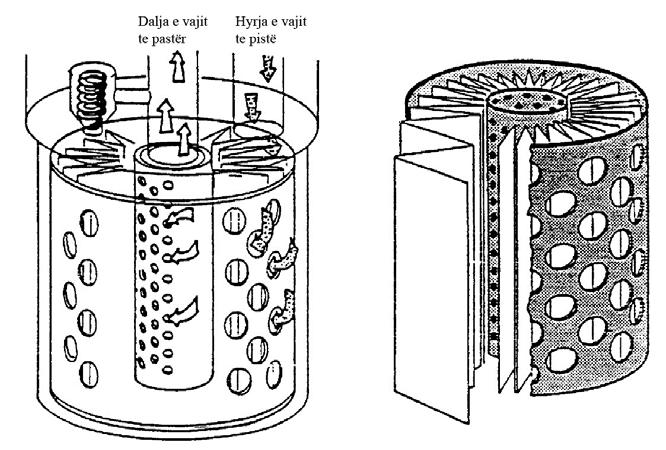 Dalja e vajit te pastër

Hyrja e vajit te pistë